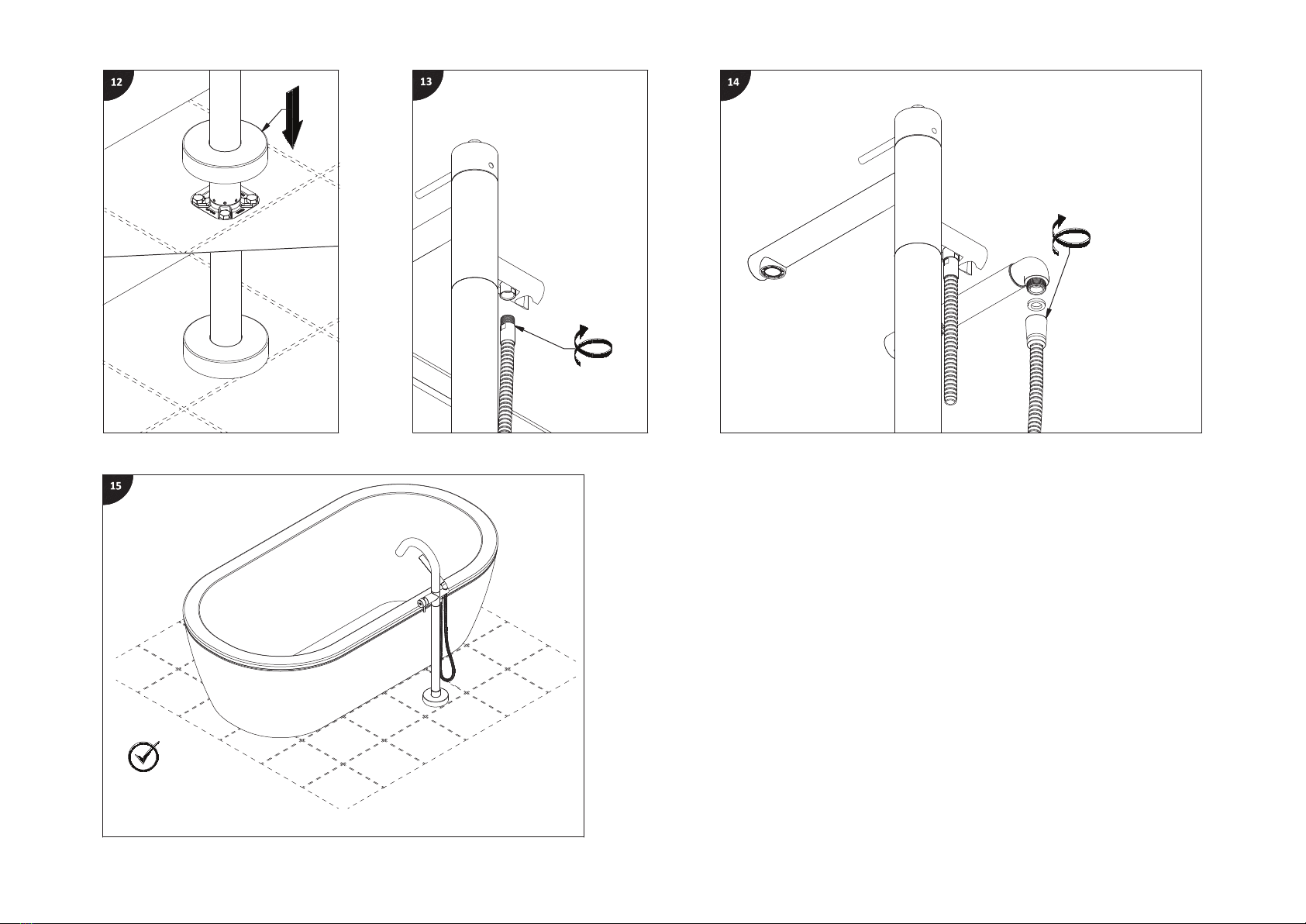 12

13

14

15