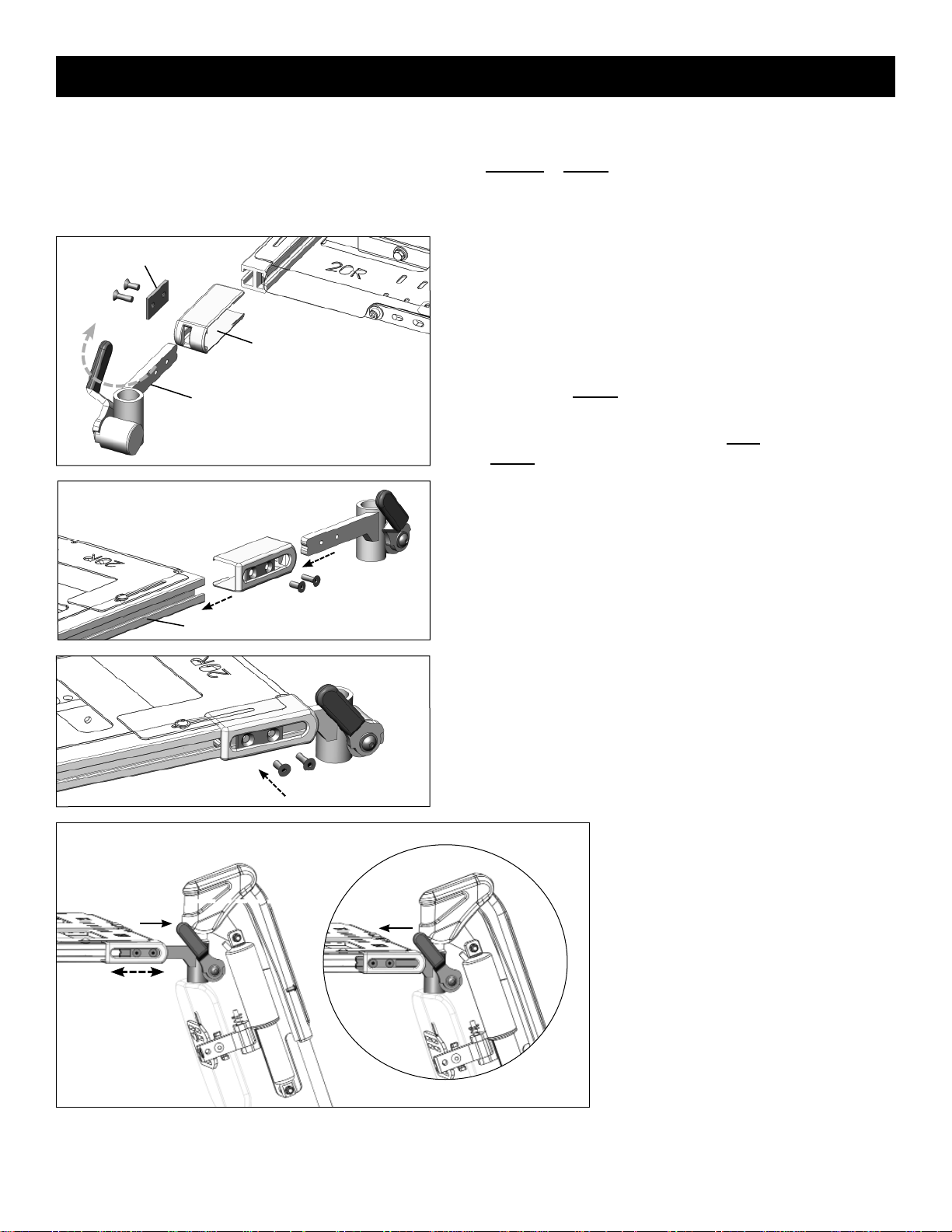 20R

20R

20R