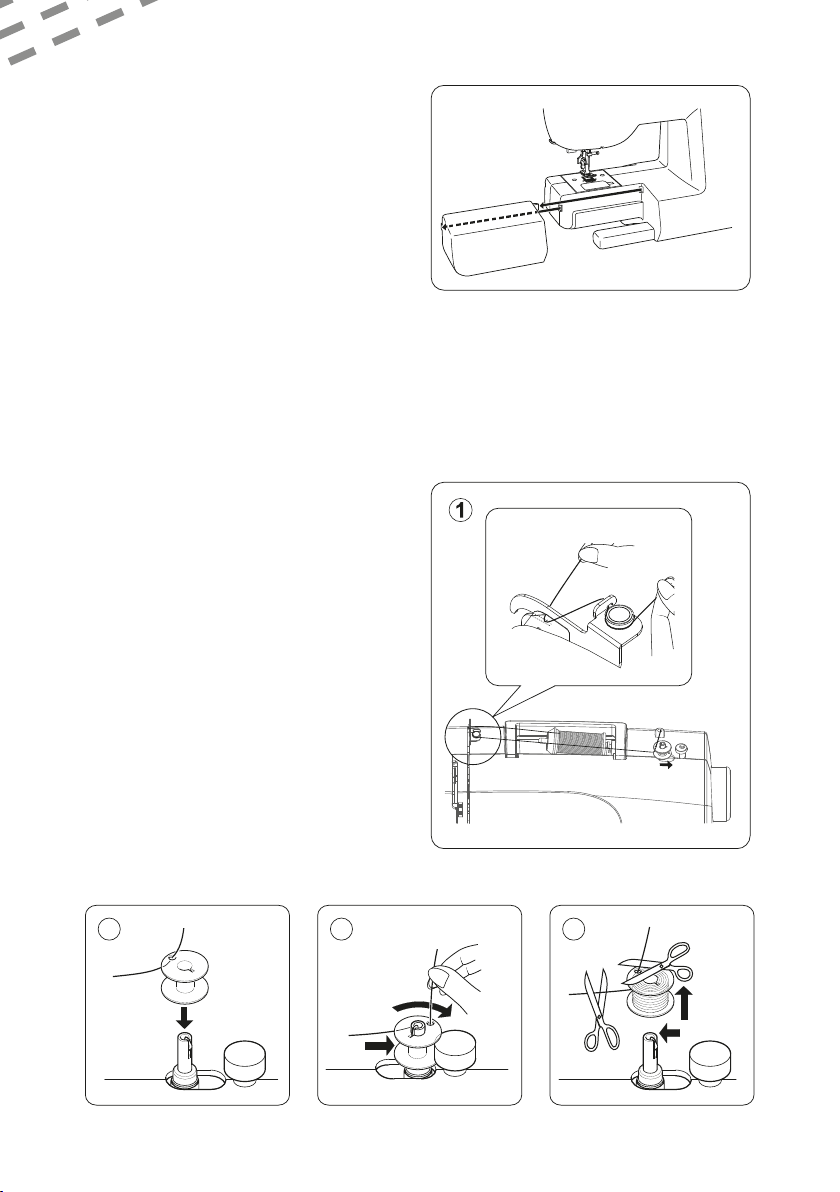 1