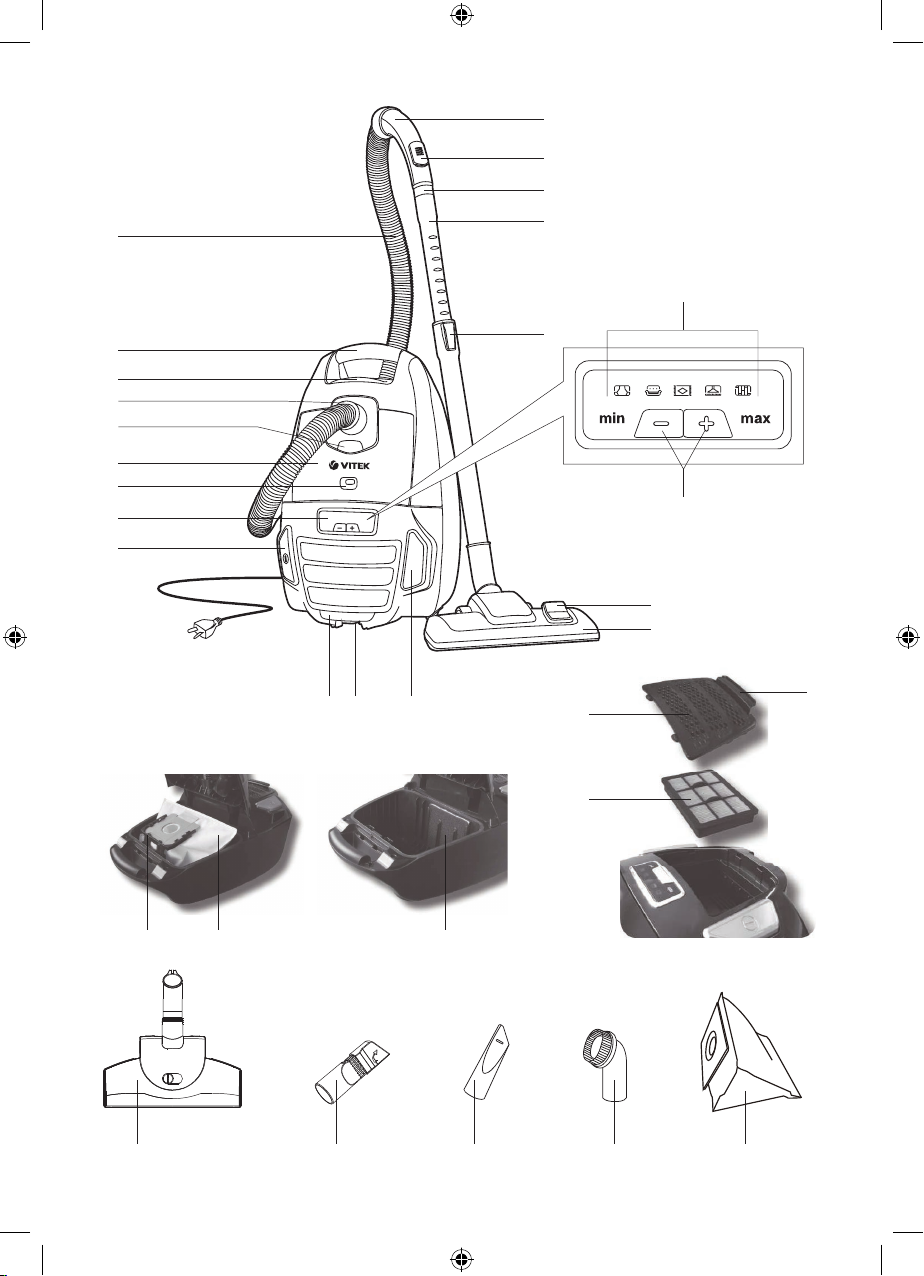 VITEK

min

max