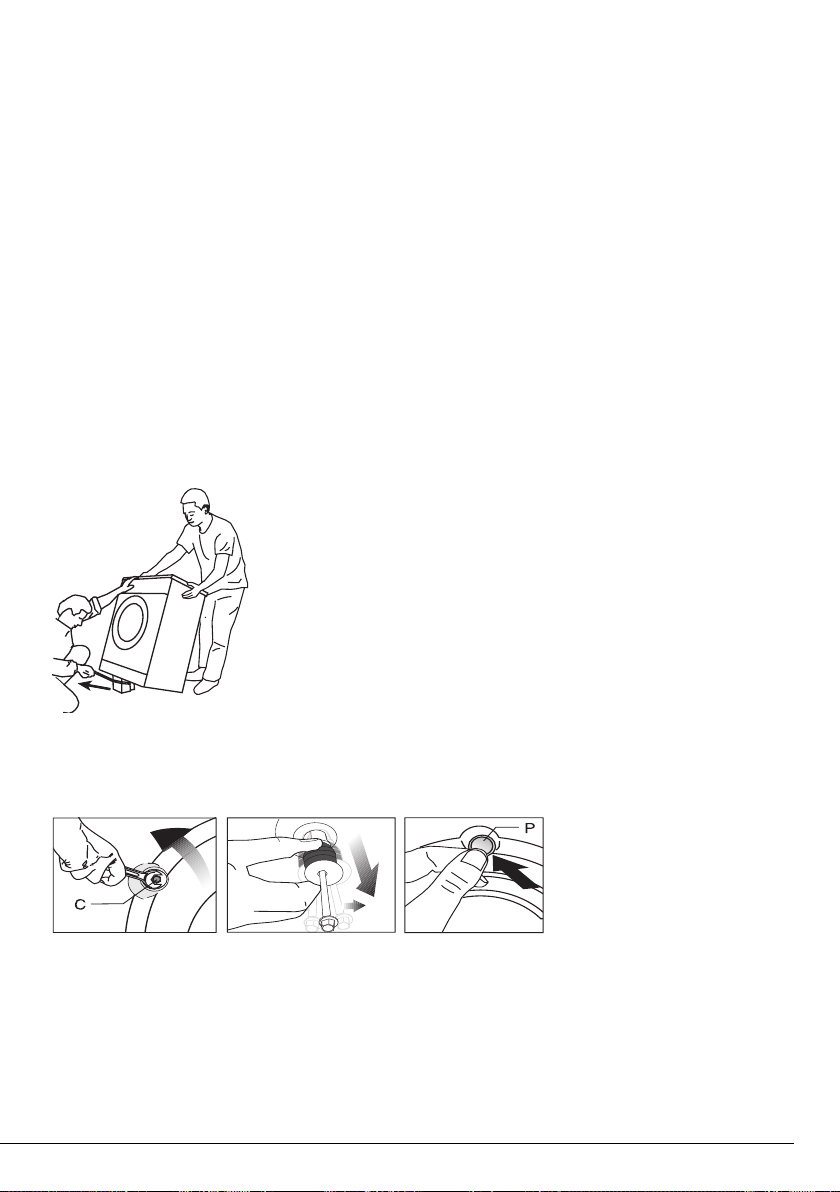 C

P