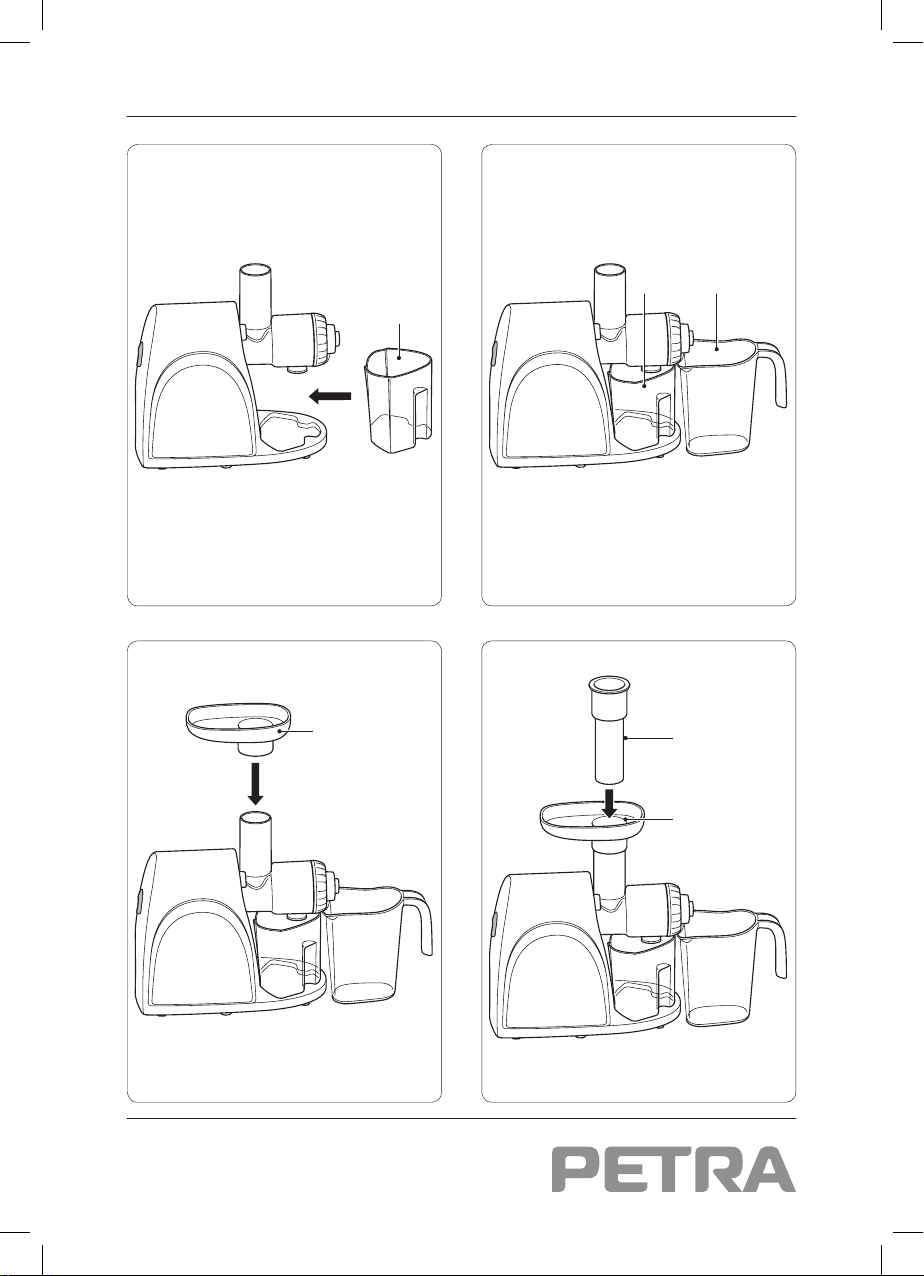 PETRA