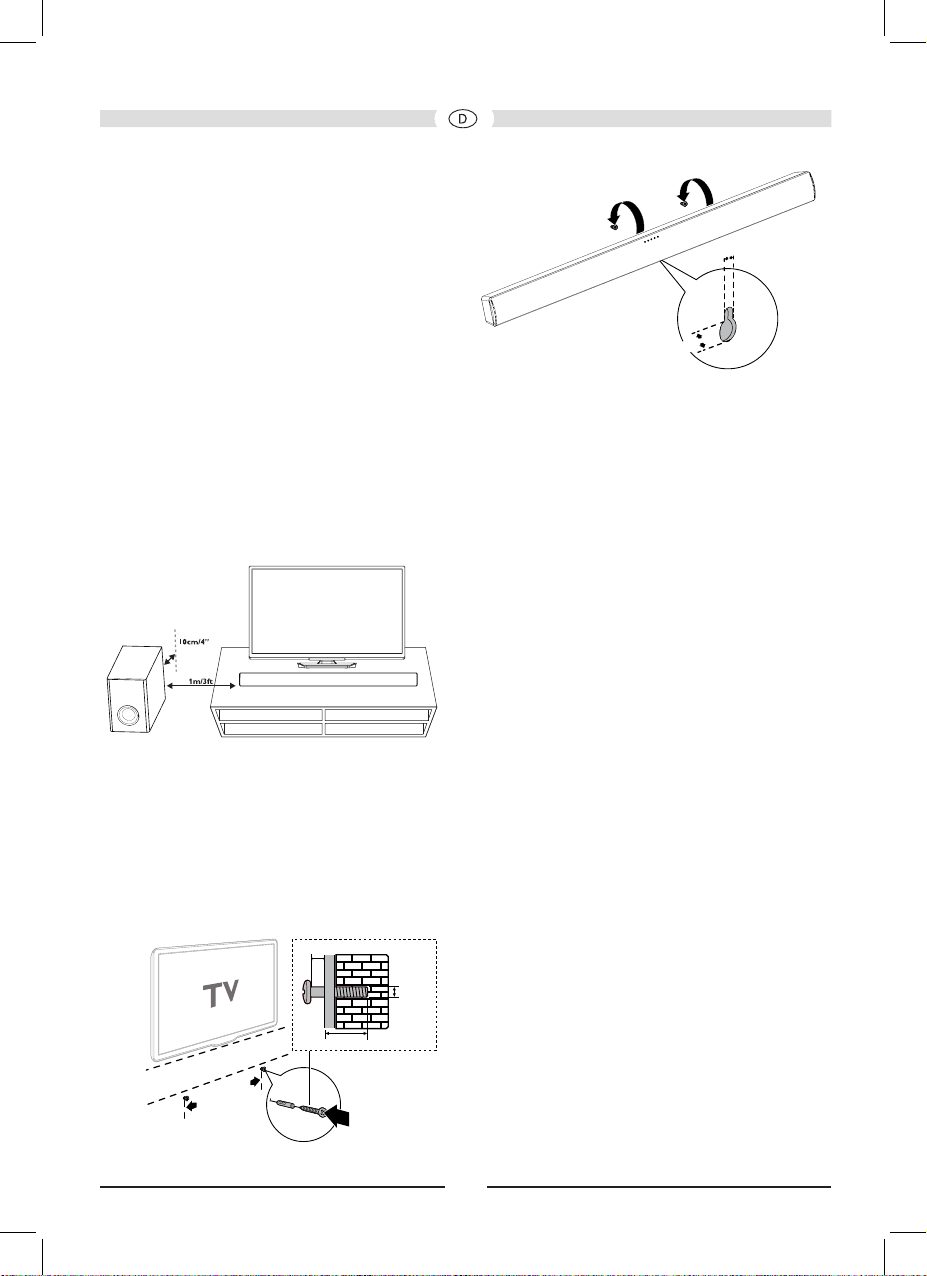 D

10cm/4"

1m/3ft

TV