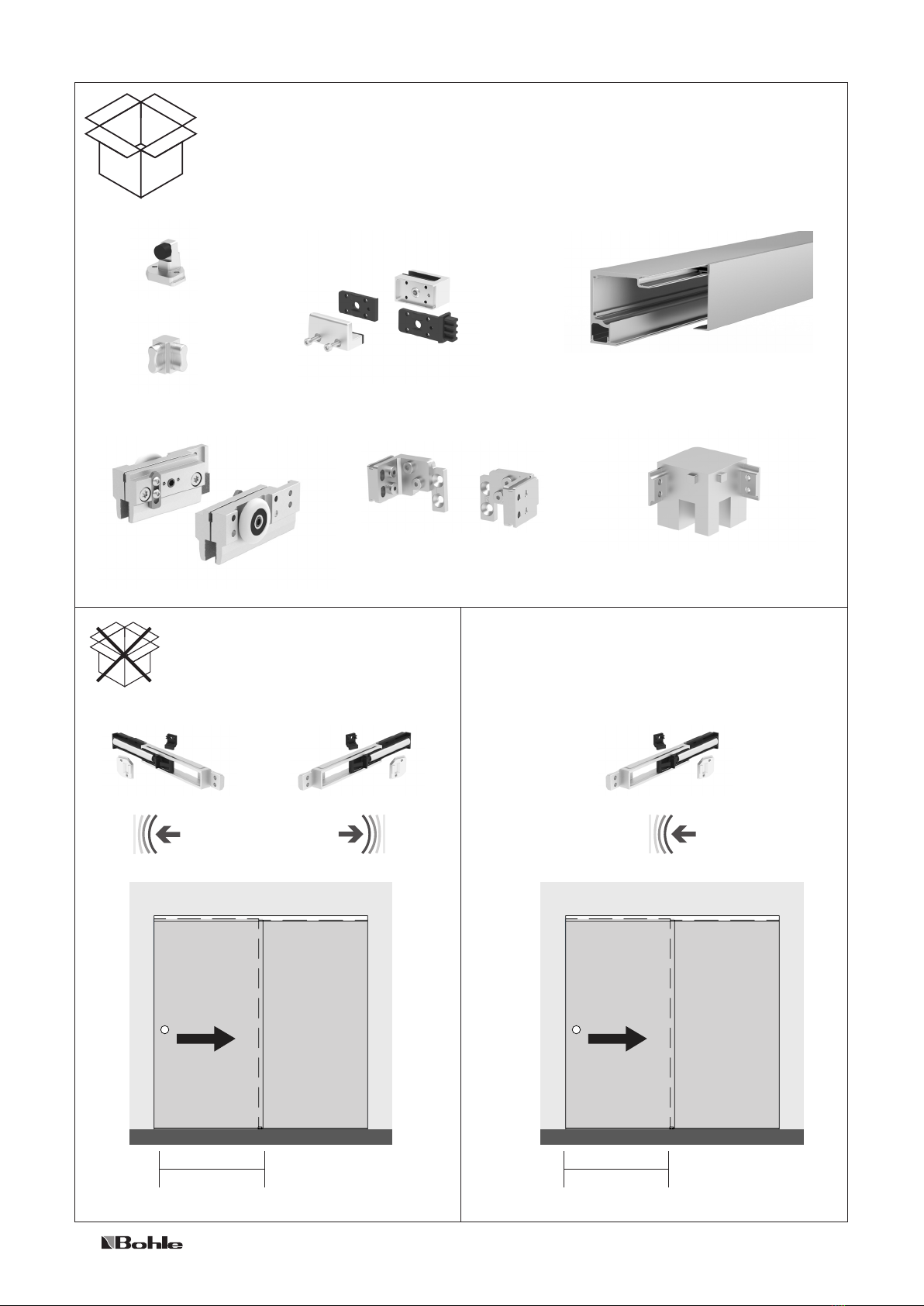 Bohle