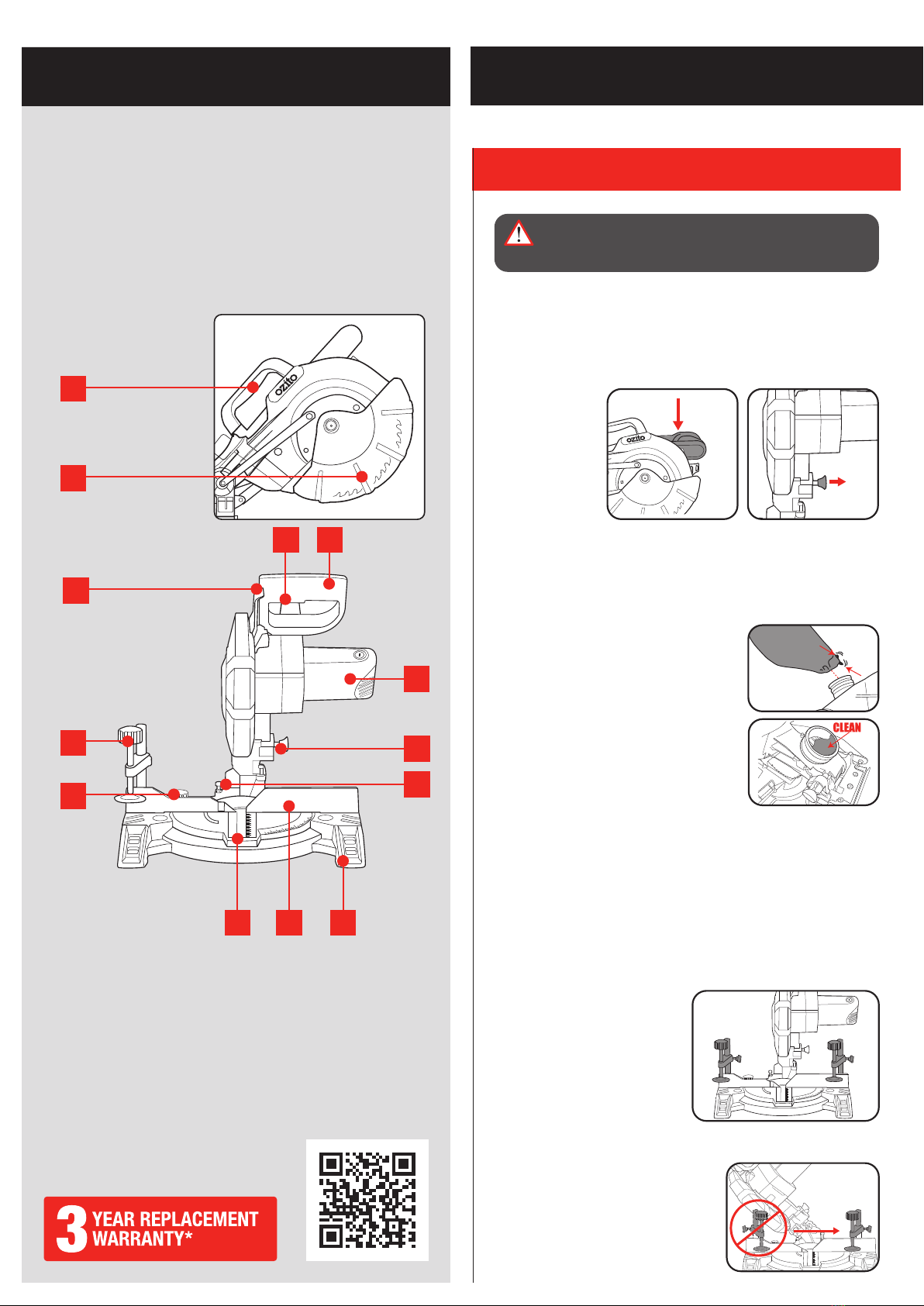 ozito

ozito

CLEAN

3 YEAR REPLACEMENT WARRANTY*