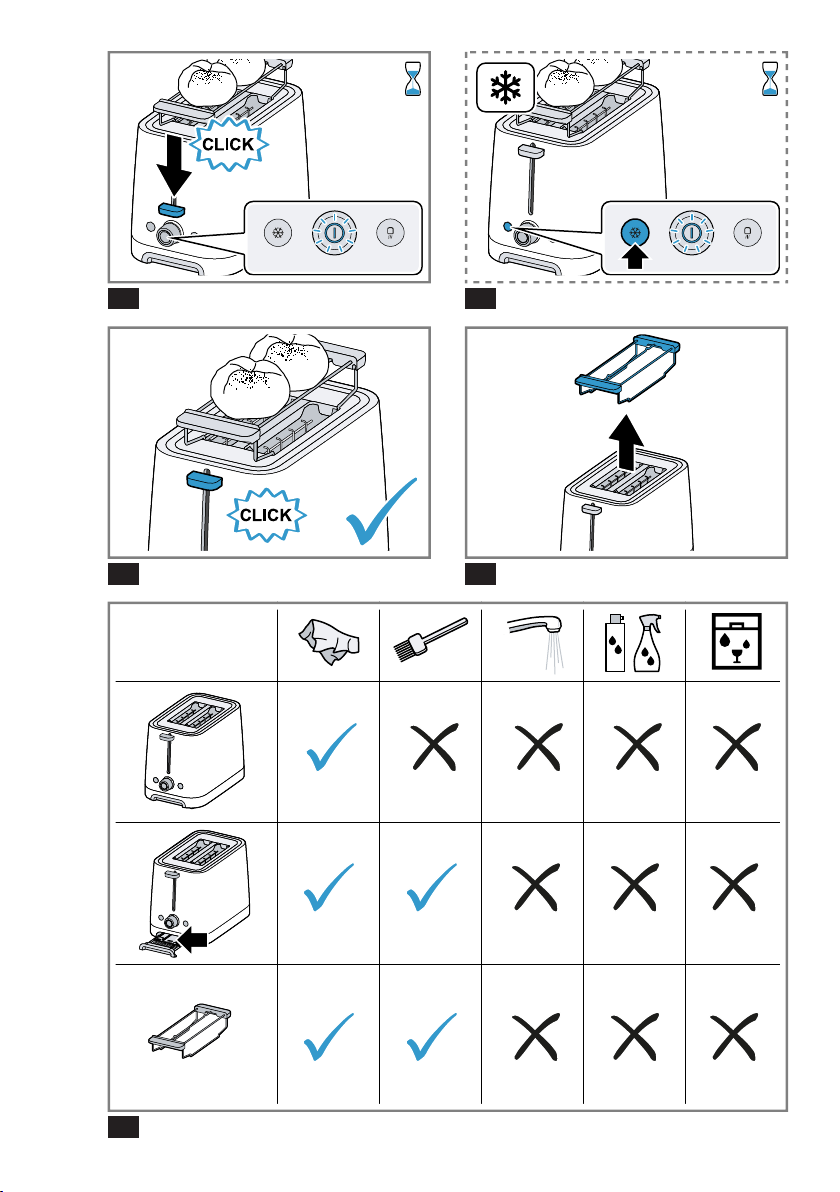 CLICK

CLICK