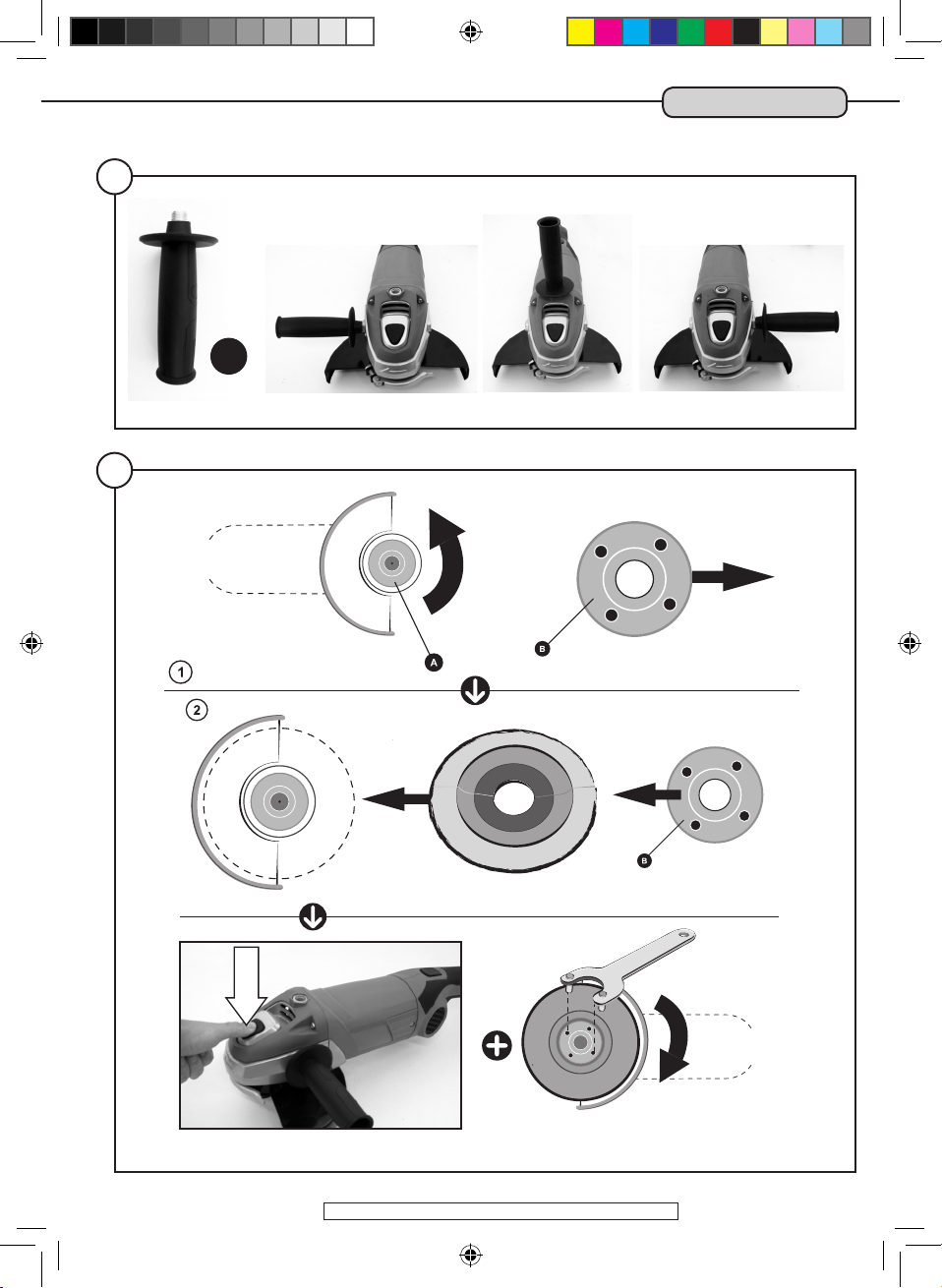 A

B

1

2

B