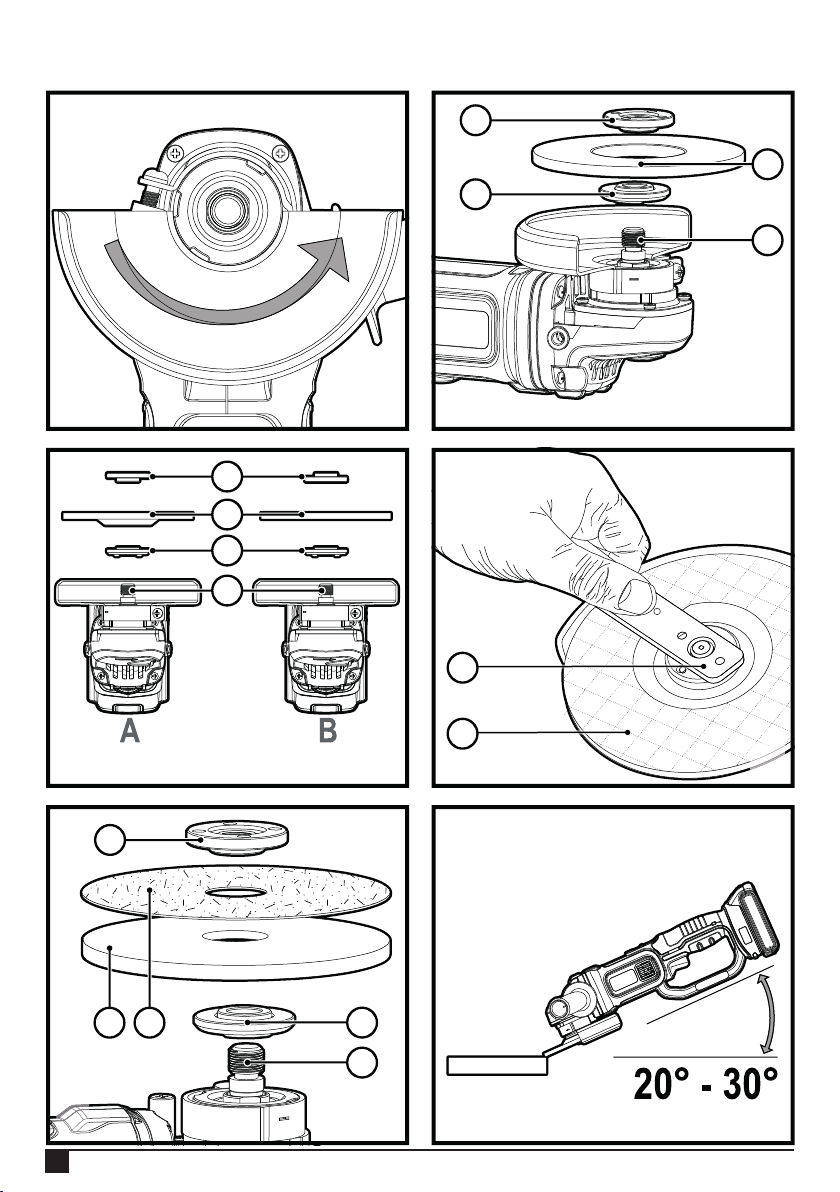 A

B

20° - 30°