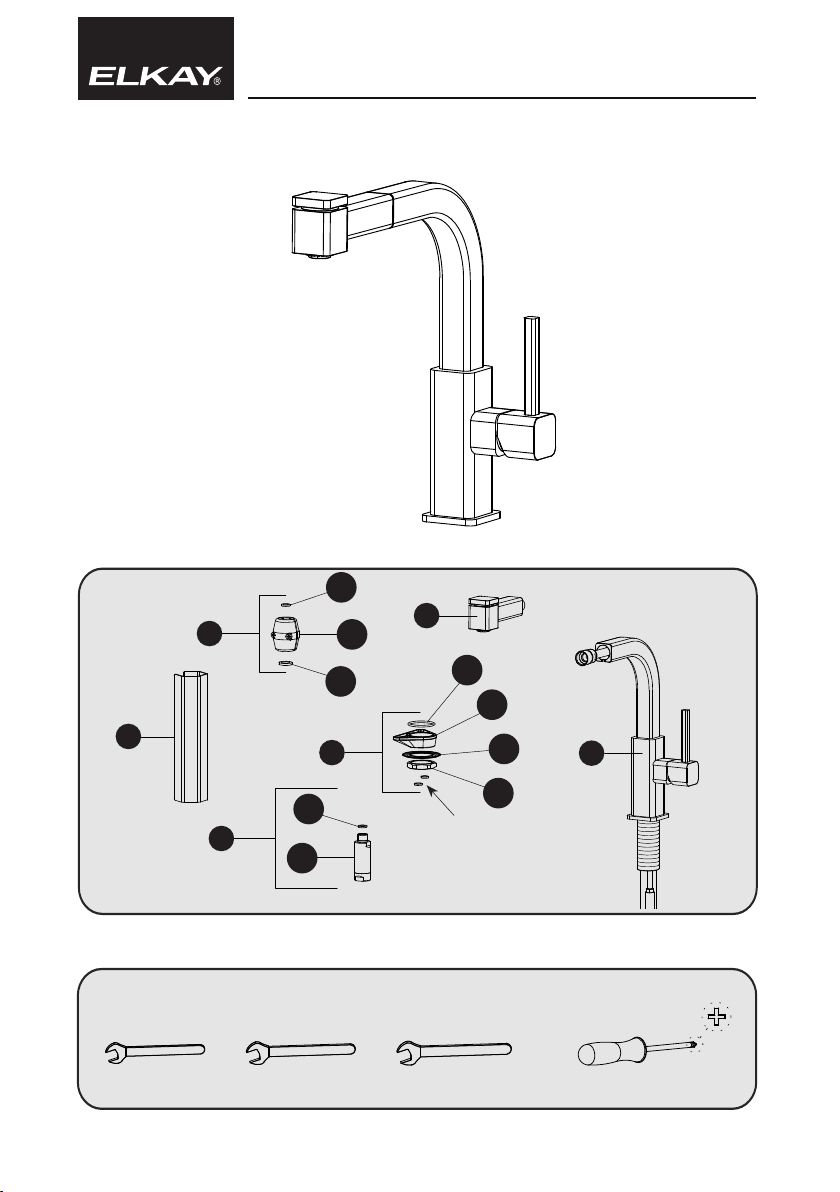 ELKAY®