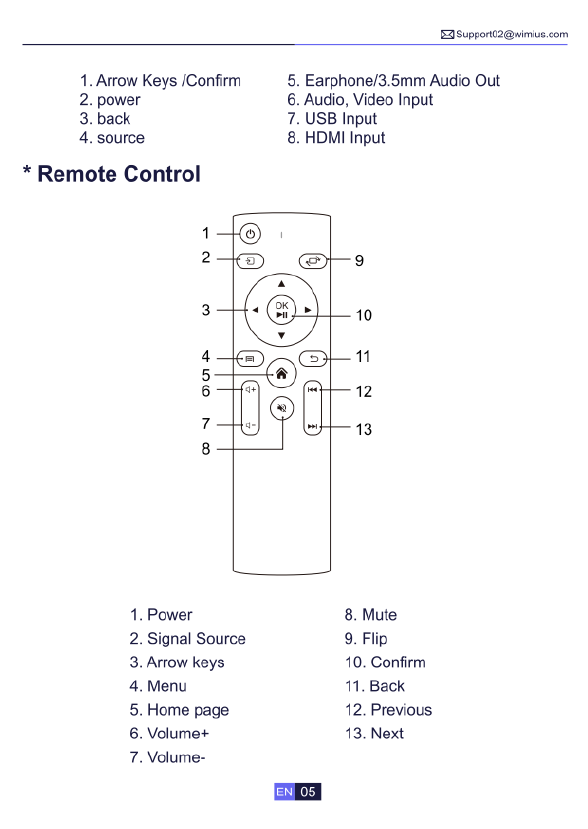 Support02@wimius.com

1. Arrow Keys /Confirm
2. power
3. back
4. source

5. Earphone/3.5mm Audio Out
6. Audio, Video Input
7. USB Input
8. HDMI Input

* Remote Control

1
2
3
4
5
6
7
8
9
10
11
12
13
OK

1. Power
2. Signal Source
3. Arrow keys
4. Menu
5. Home page
6. Volume+
7. Volume-

8. Mute
9. Flip
10. Confirm
11. Back
12. Previous
13. Next

EN 05