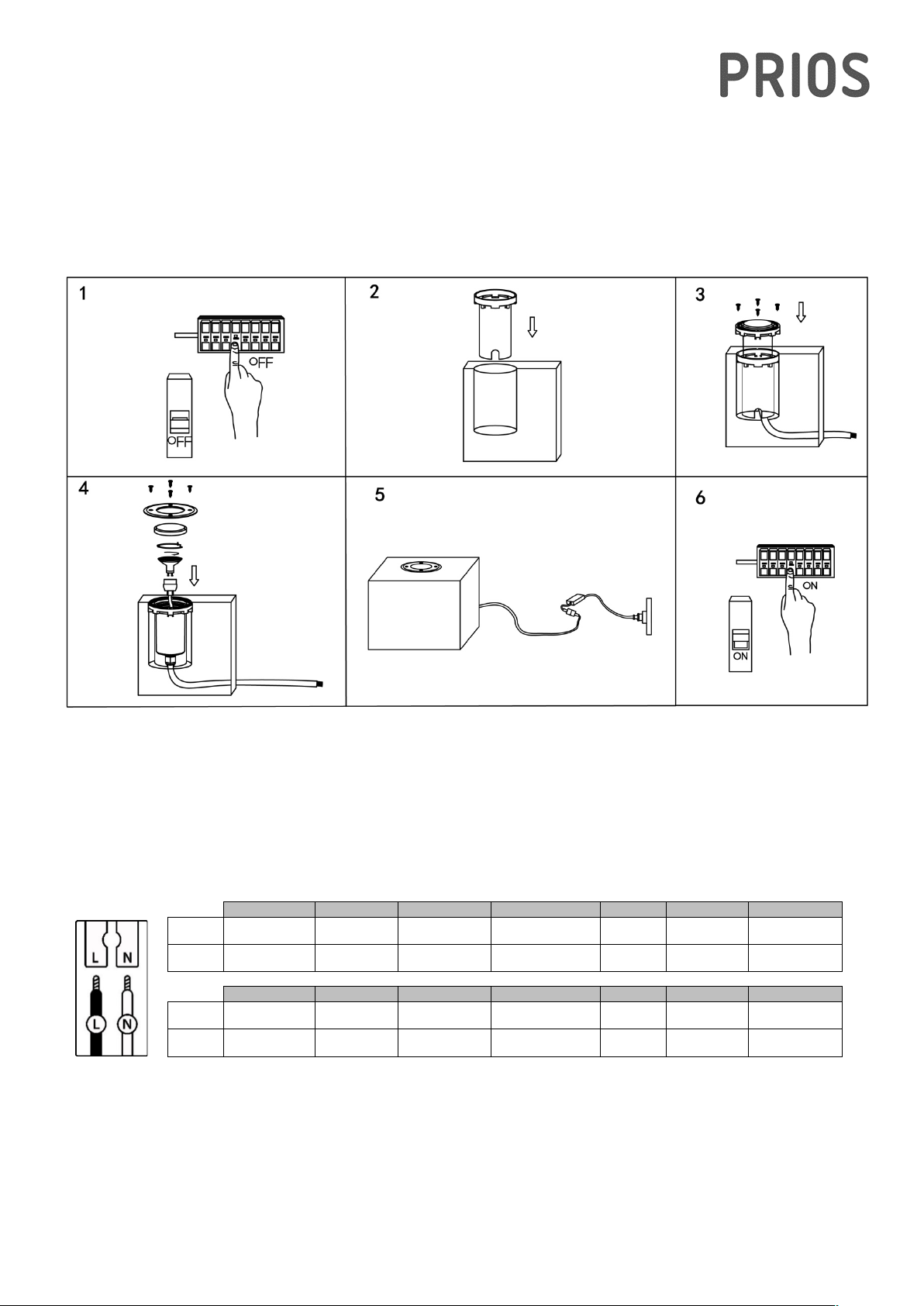 PRIOS

1

OFF

OFF

2

3

4

5

6

ON

ON

L N

L N