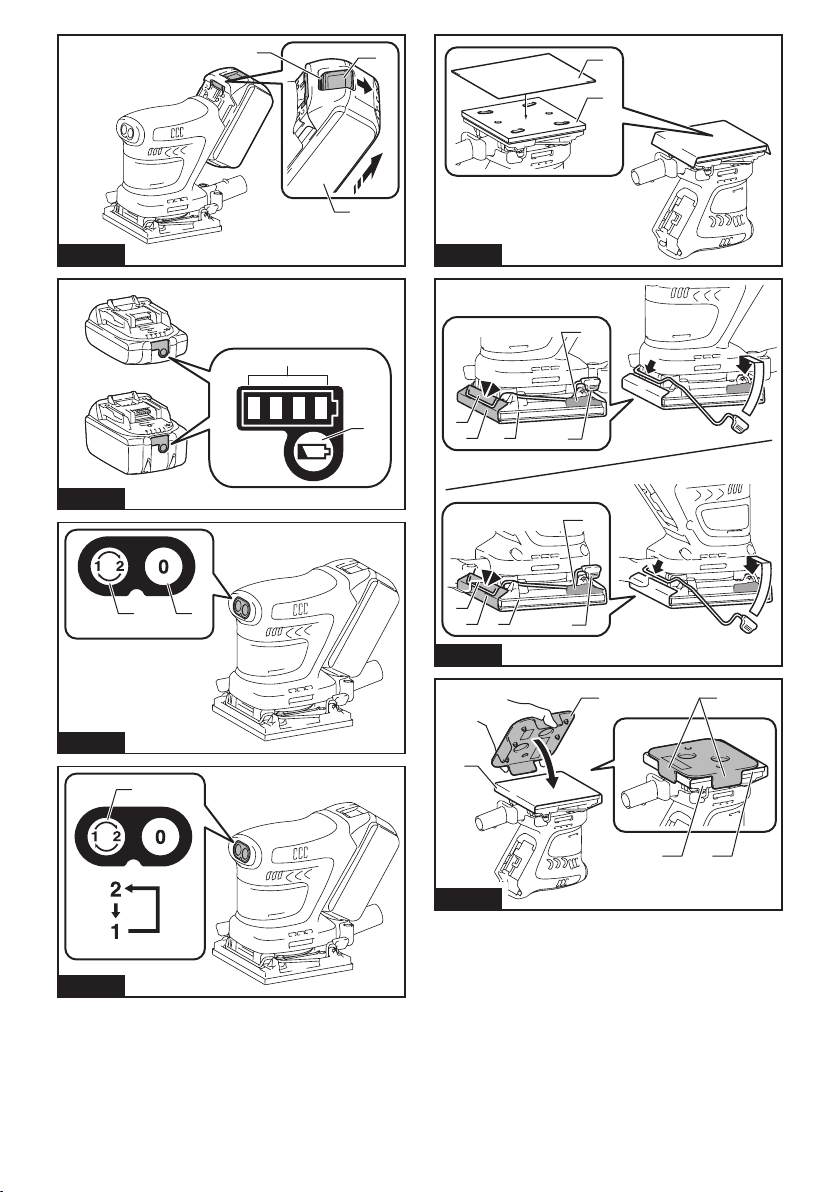 1 2

0

1 2

0

2

1