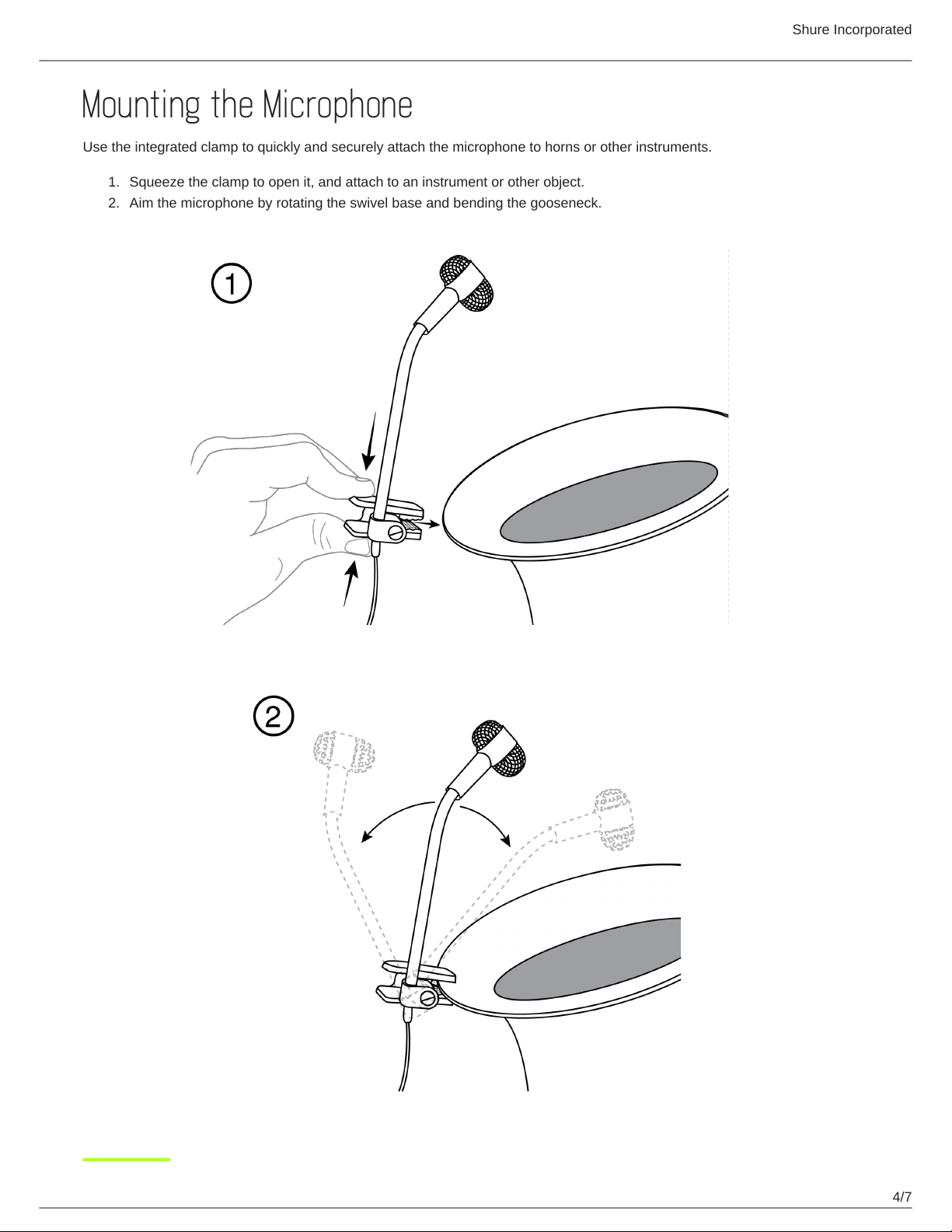 Shure Incorporated

Mounting the Microphone

Use the integrated clamp to quickly and securely attach the microphone to horns or other instruments.

1. Squeeze the clamp to open it, and attach to an instrument or other object.
2. Aim the microphone by rotating the swivel base and bending the gooseneck.

1

2

4/7