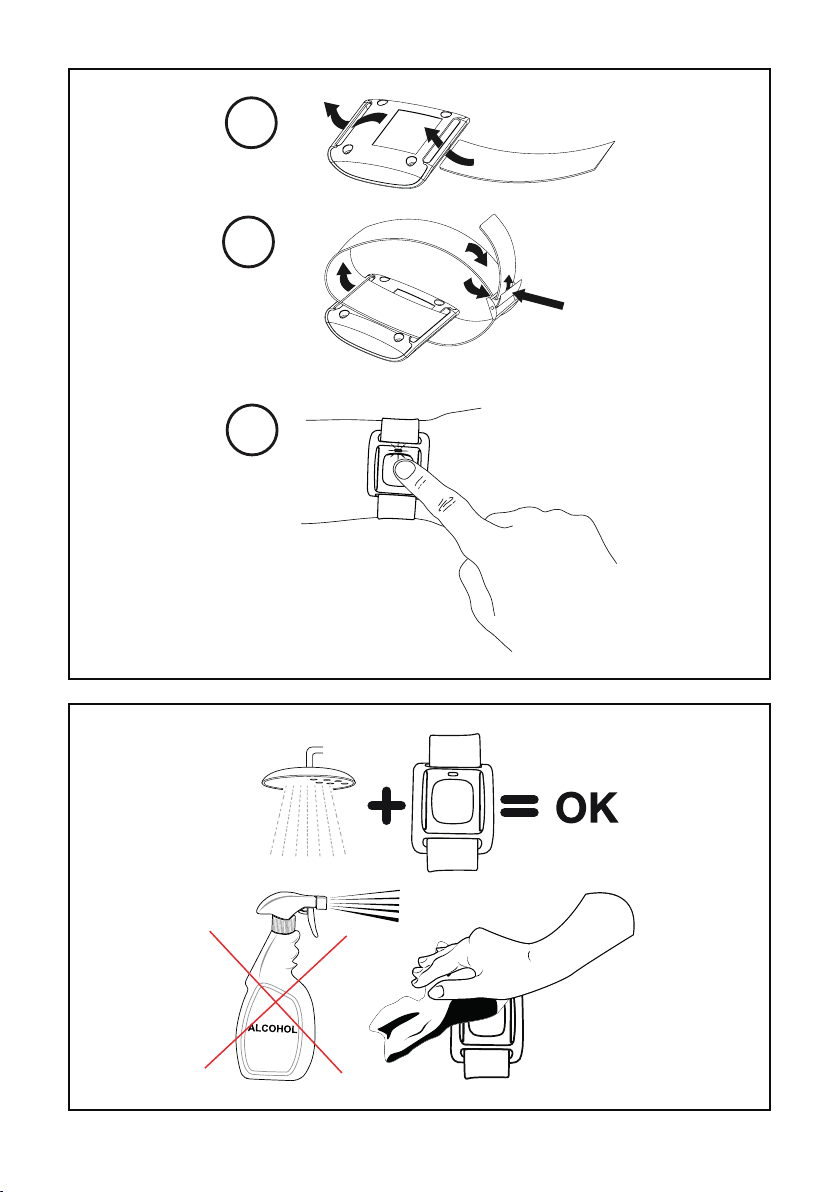 OK

ALCOHOL