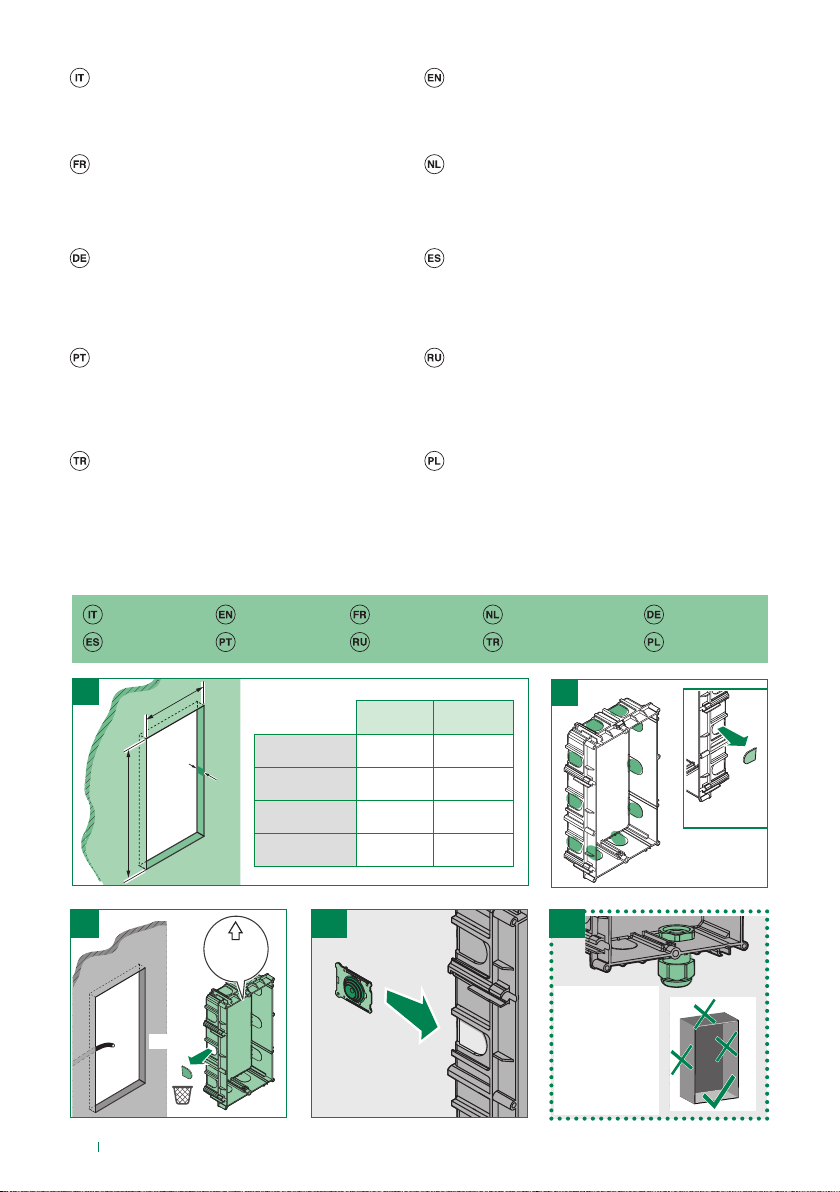 IT

EN

FR

NL

DE

ES

PT

RU

TR

PL

IT EN FR NL DE
ES PT RU TR PL