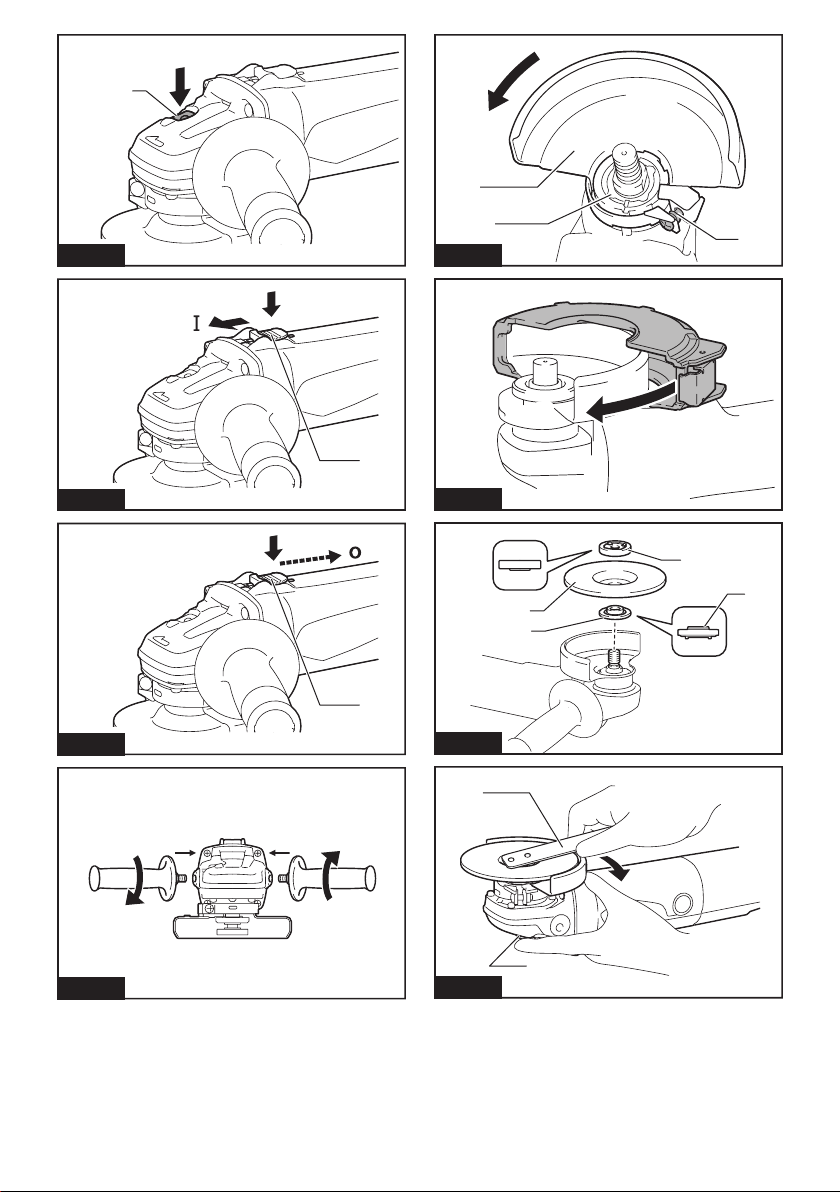 I

O