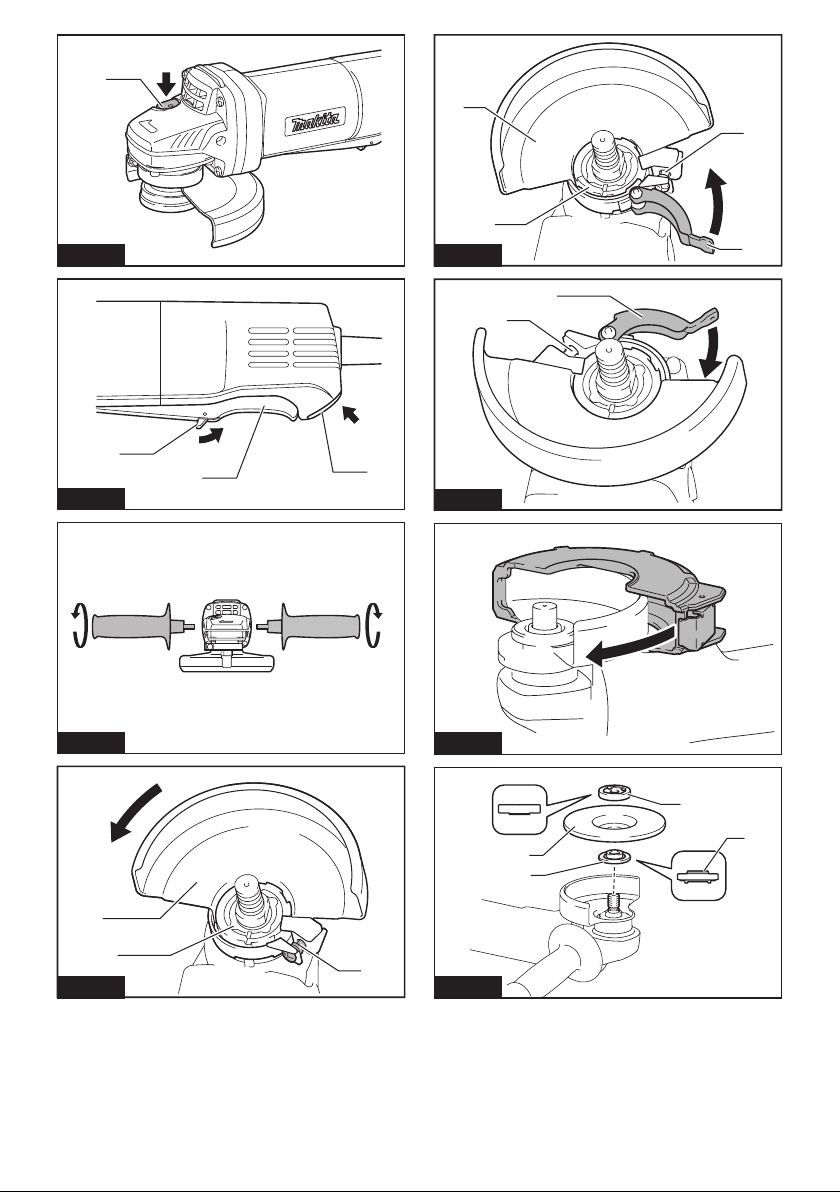 makita