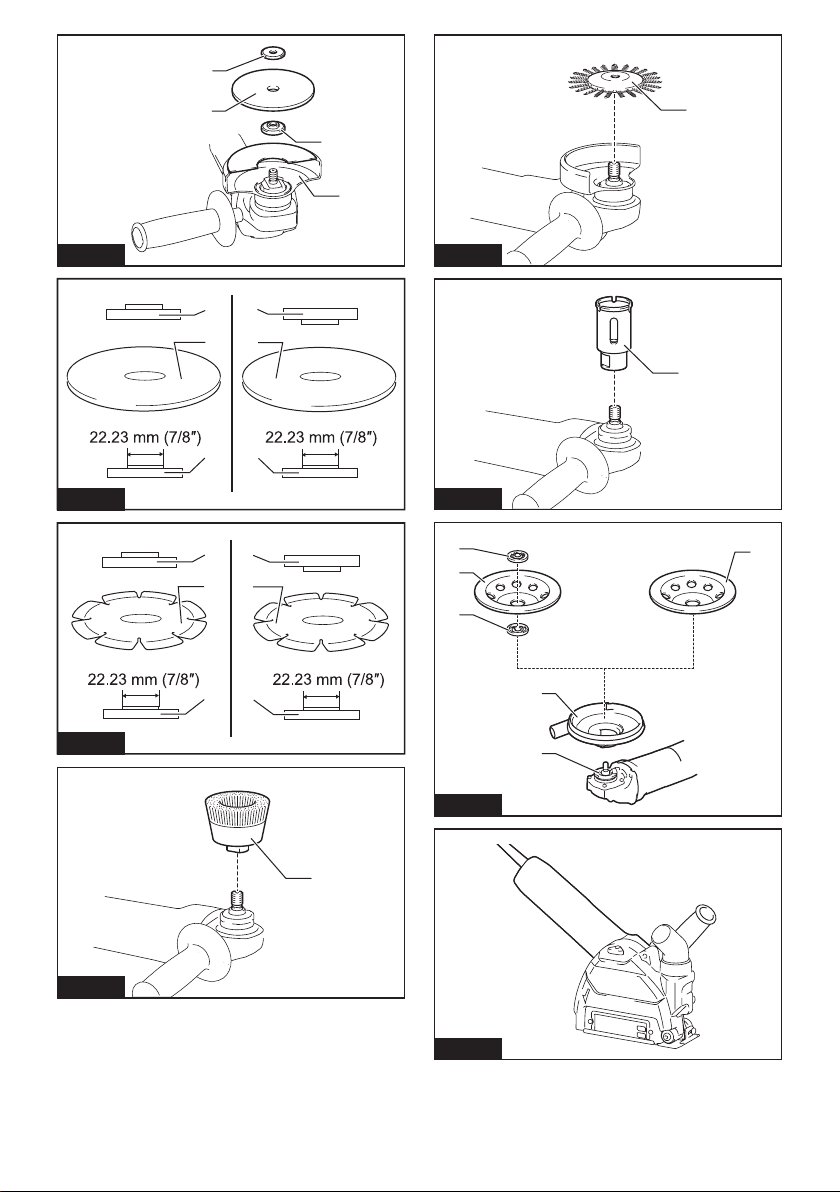 22.23 mm (7/8″)

22.23 mm (7/8″)

22.23 mm (7/8″)

22.23 mm (7/8″)