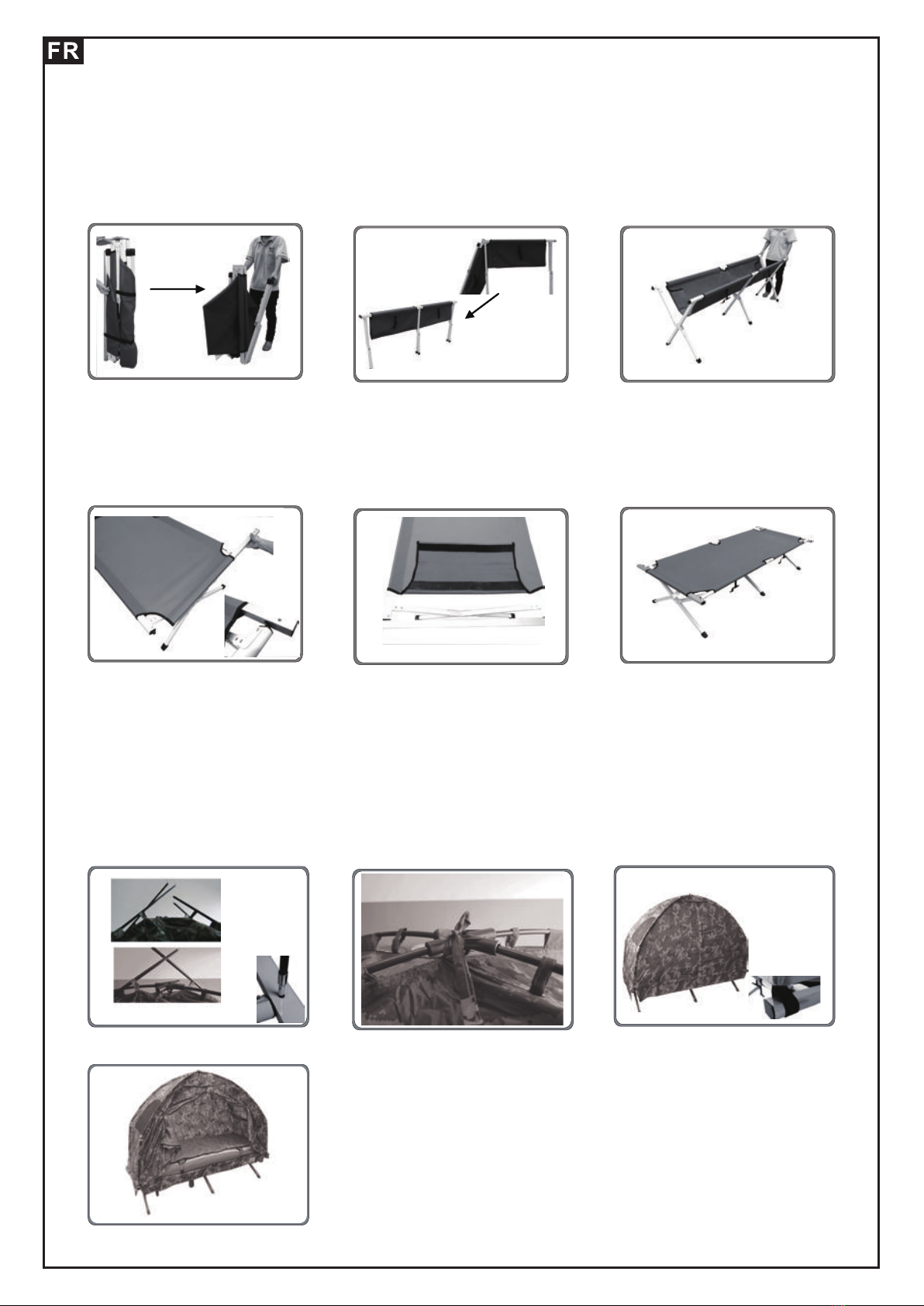 FR