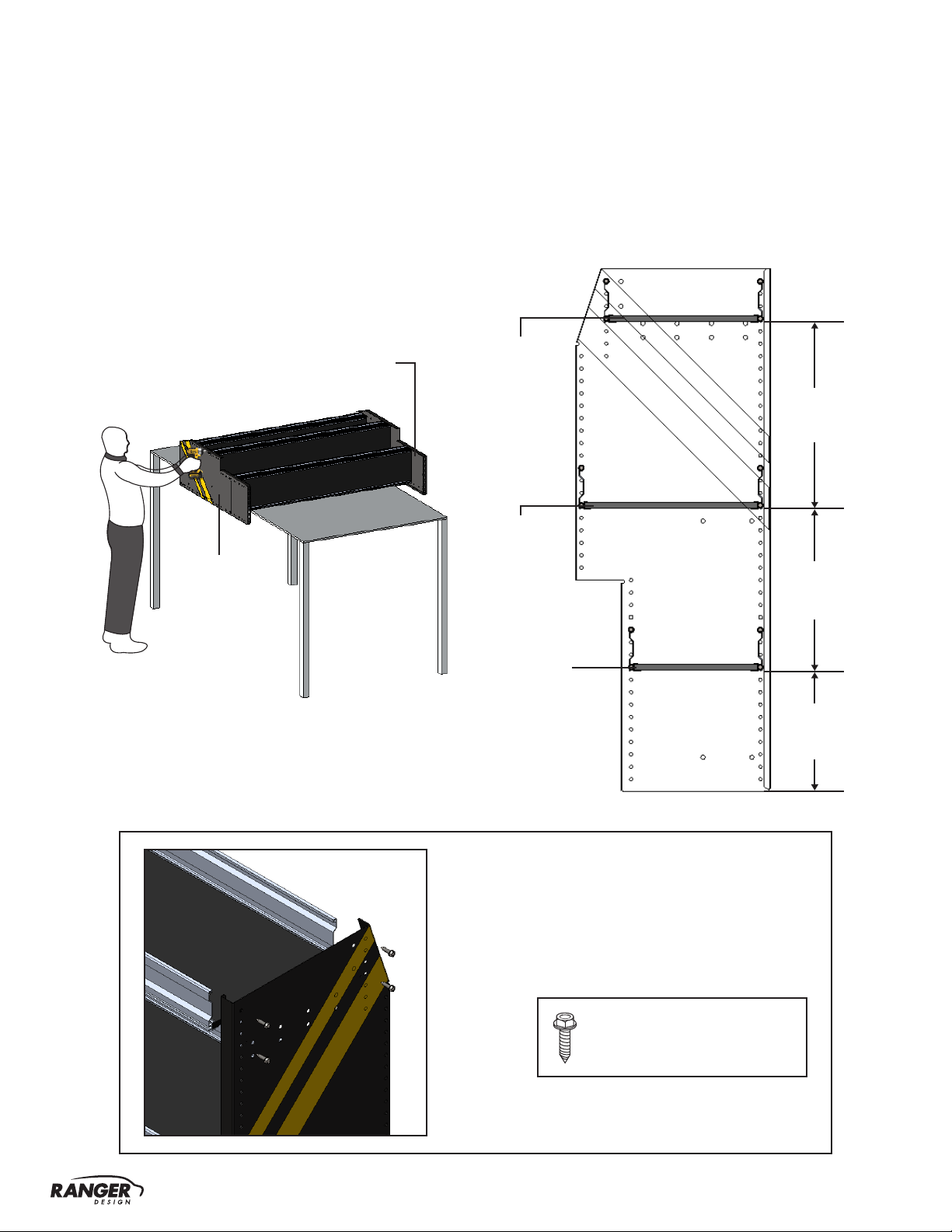 RANGER
DESIGN