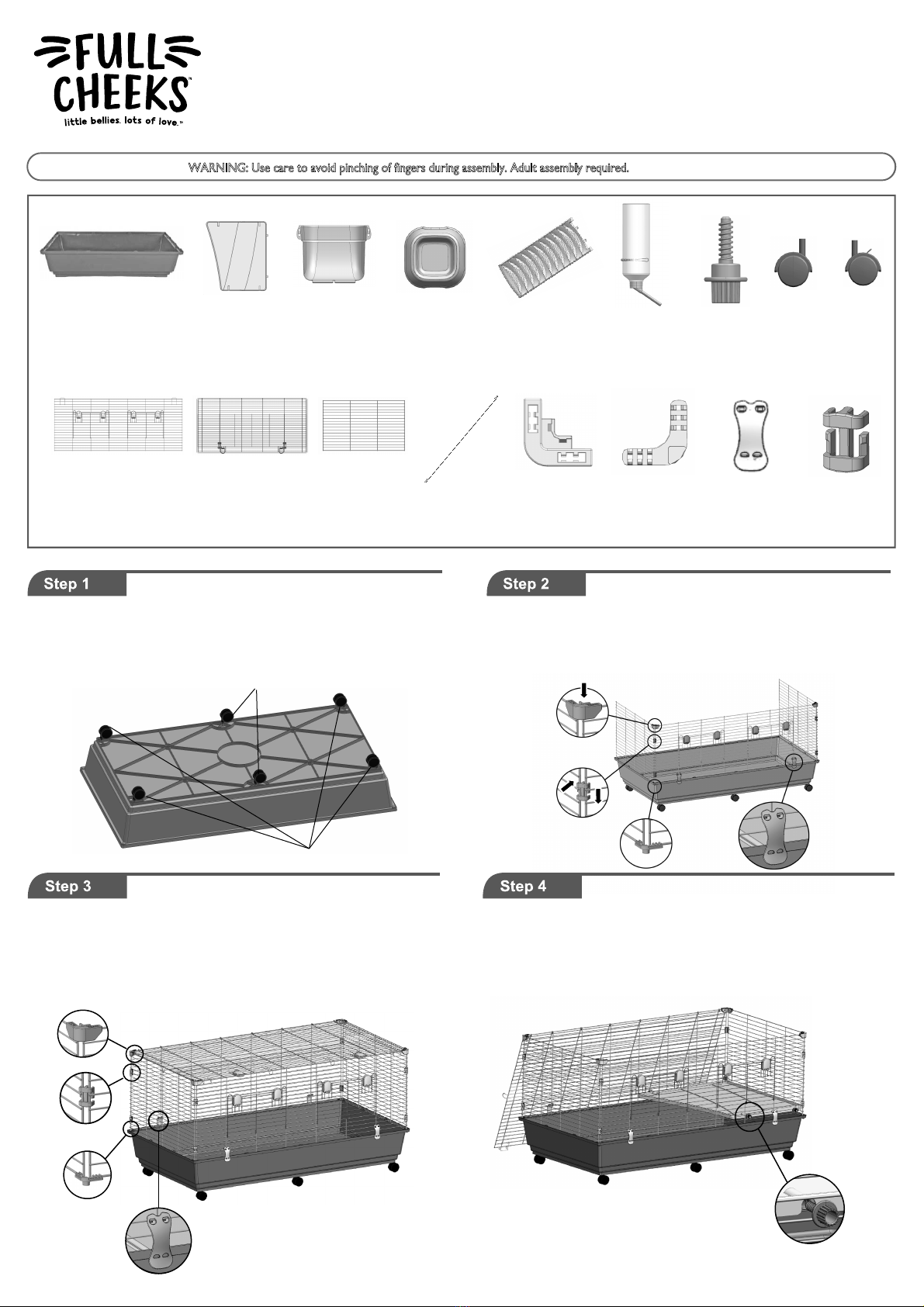 FULL CHEEKS™
little bellies. lots of love.™

WARNING: Use care to avoid pinching of fingers during assembly. Adult assembly required.

Step 1

Step 2

Step 3

Step 4