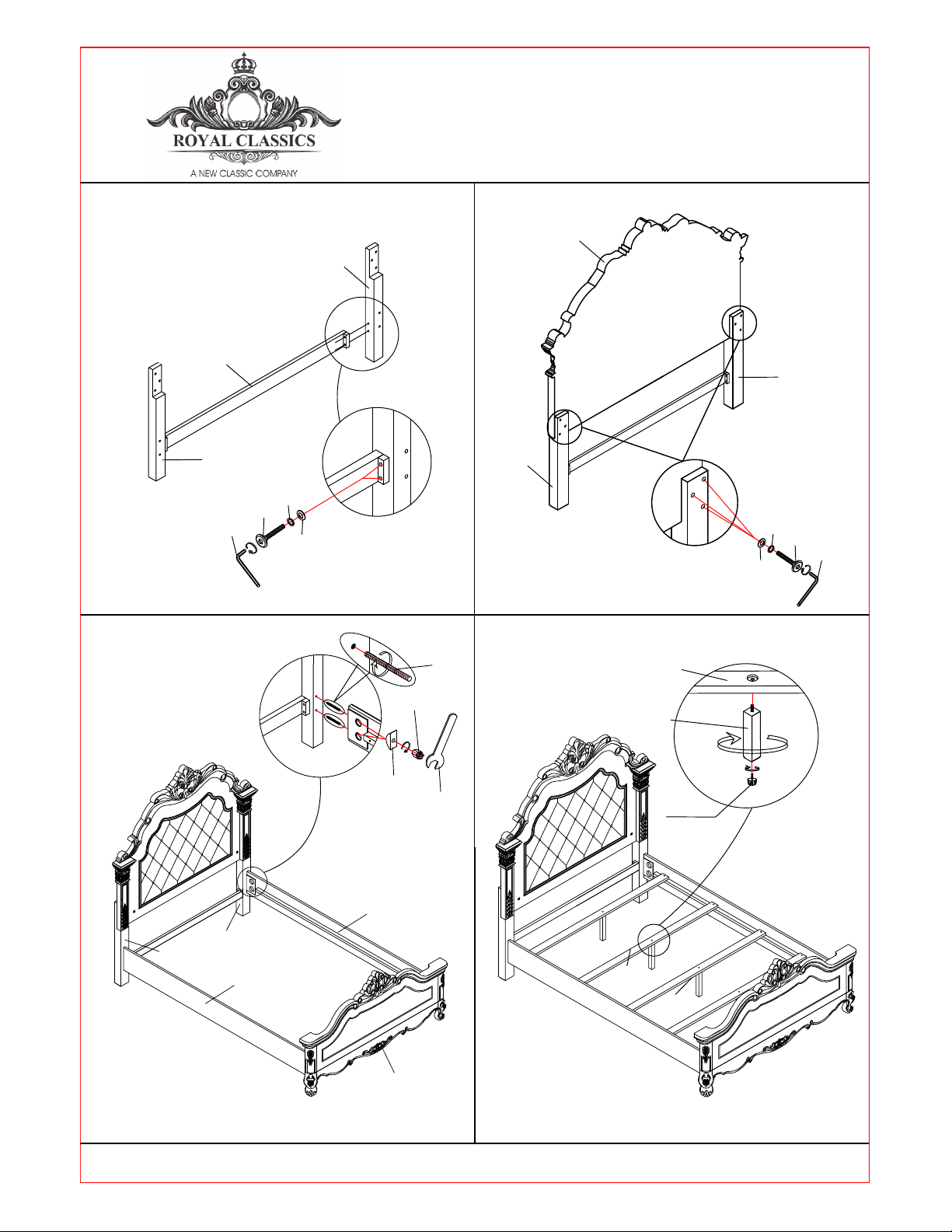 ROYAL CLASSICS
A NEW CLASSIC COMPANY