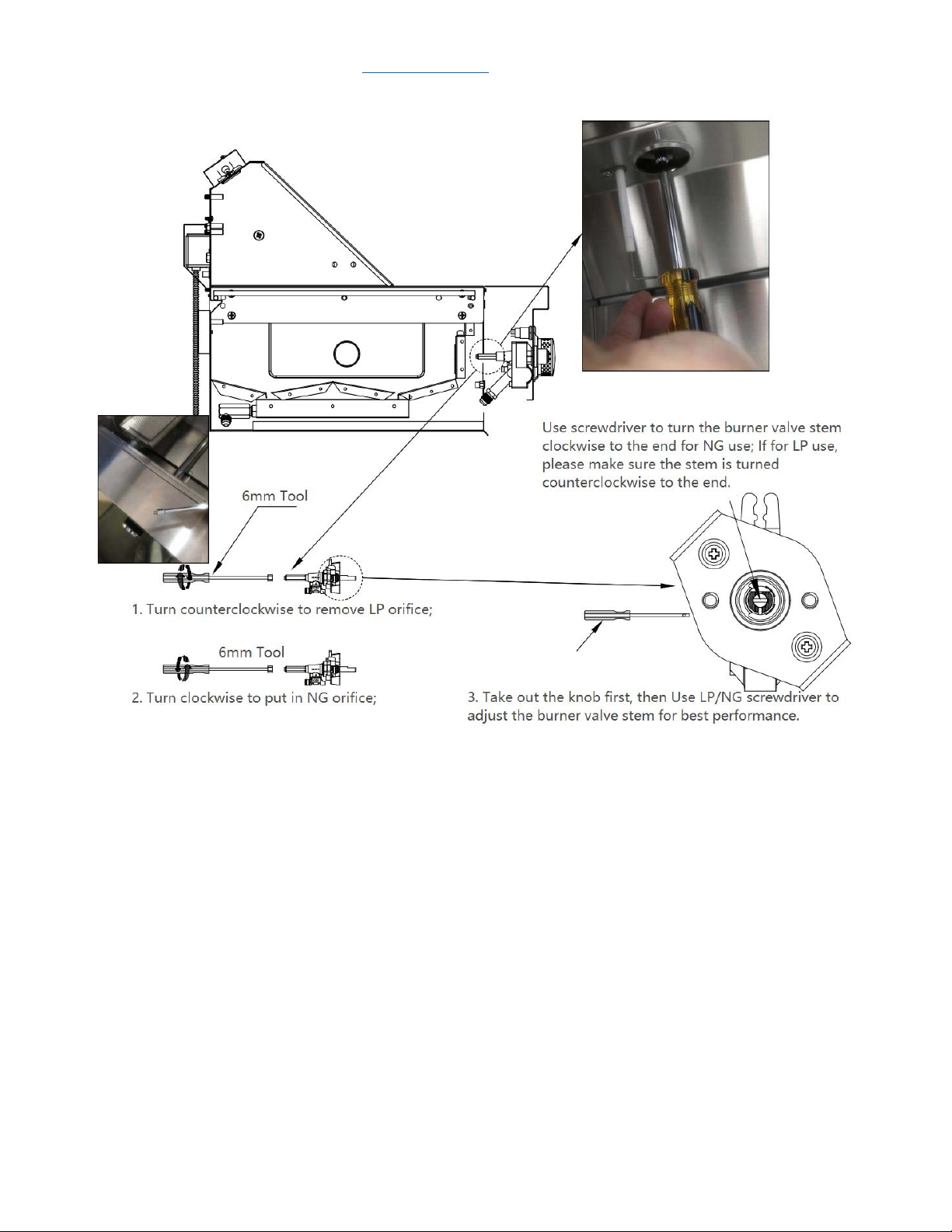 Use screwdriver to turn the burner valve stem clockwise to the end for NG use; If for LP use, please make sure the stem is turned counterclockwise to the end.

6mm Tool

1. Turn counterclockwise to remove LP orifice;

6mm Tool

2. Turn clockwise to put in NG orifice;

3. Take out the knob first, then Use LP/NG screwdriver to adjust the burner valve stem for best performance.