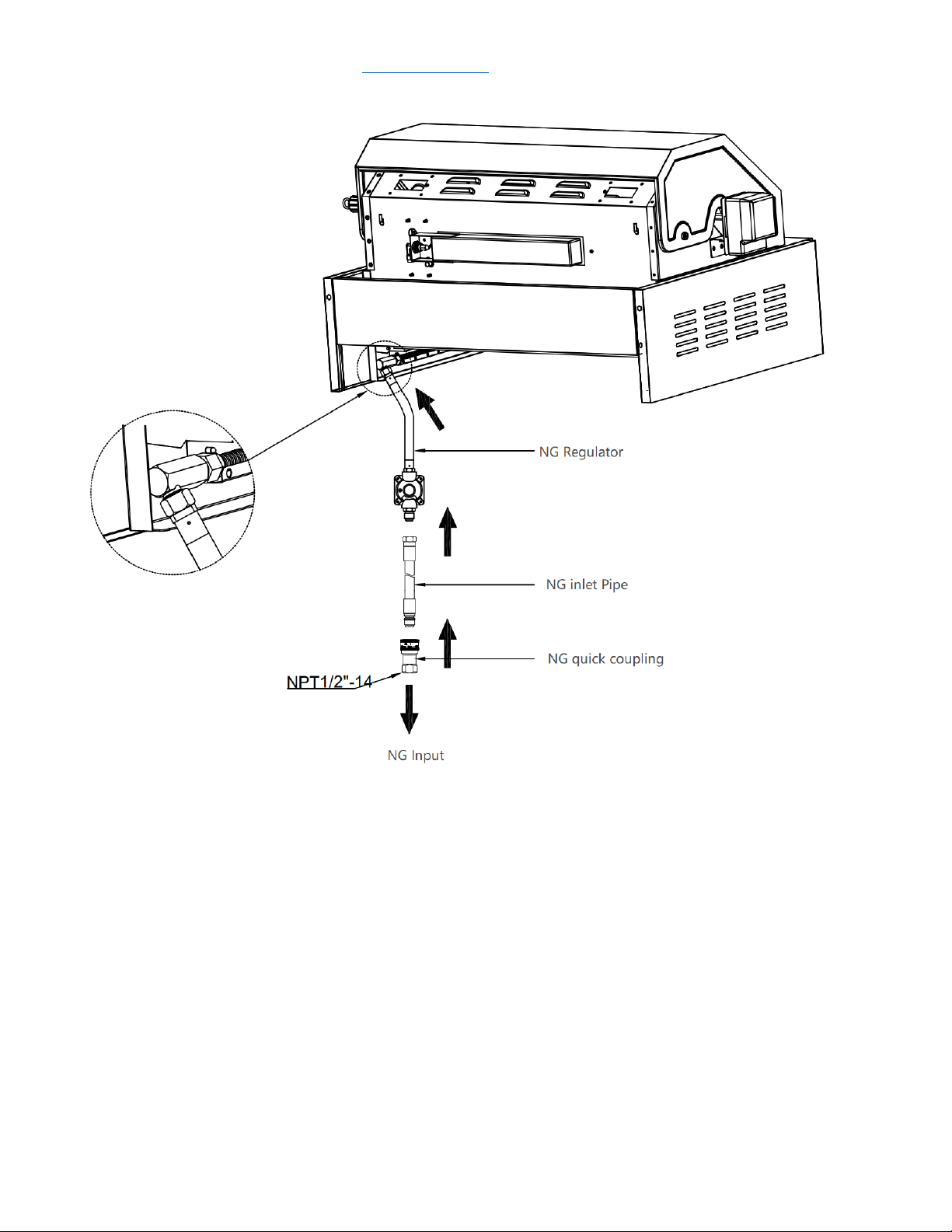 NG Regulator

NG inlet Pipe

NG quick coupling

NPT1/2"-14

NG Input