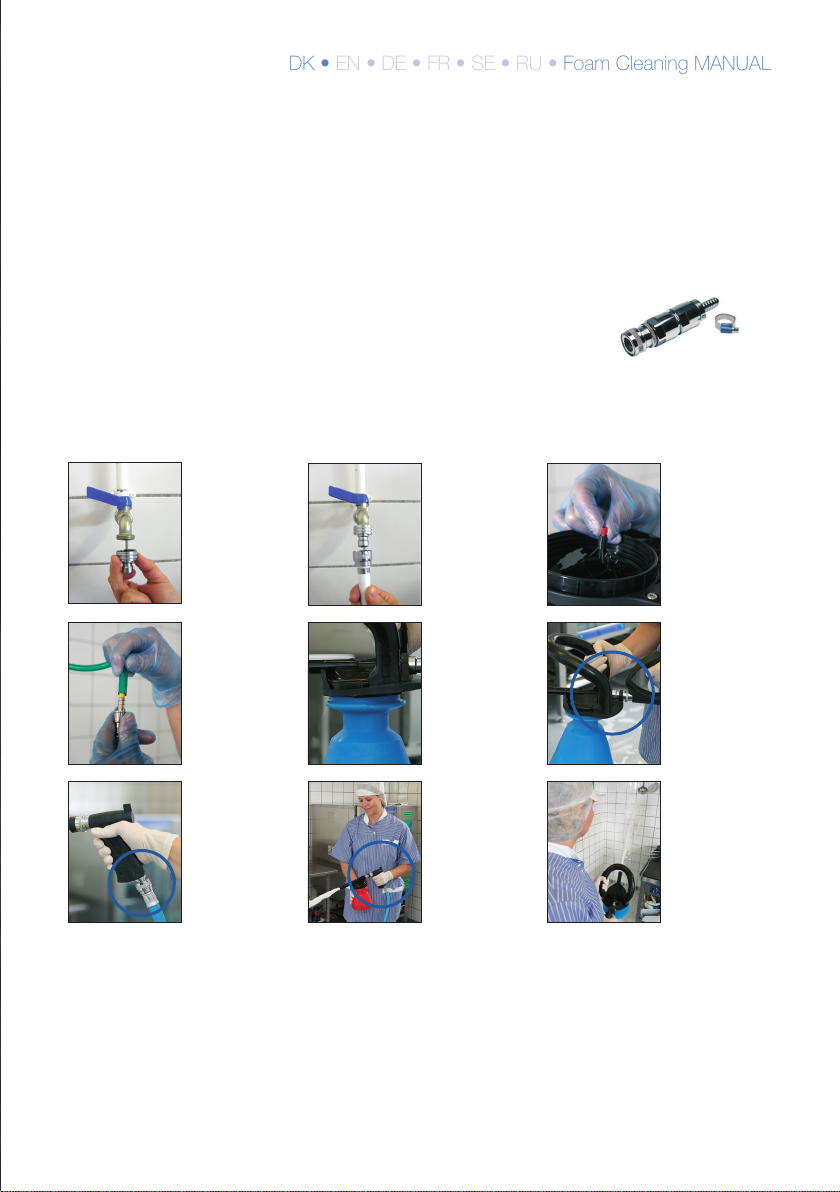 DK • EN • DE • FR • SE • RU • Foam Cleaning MANUAL