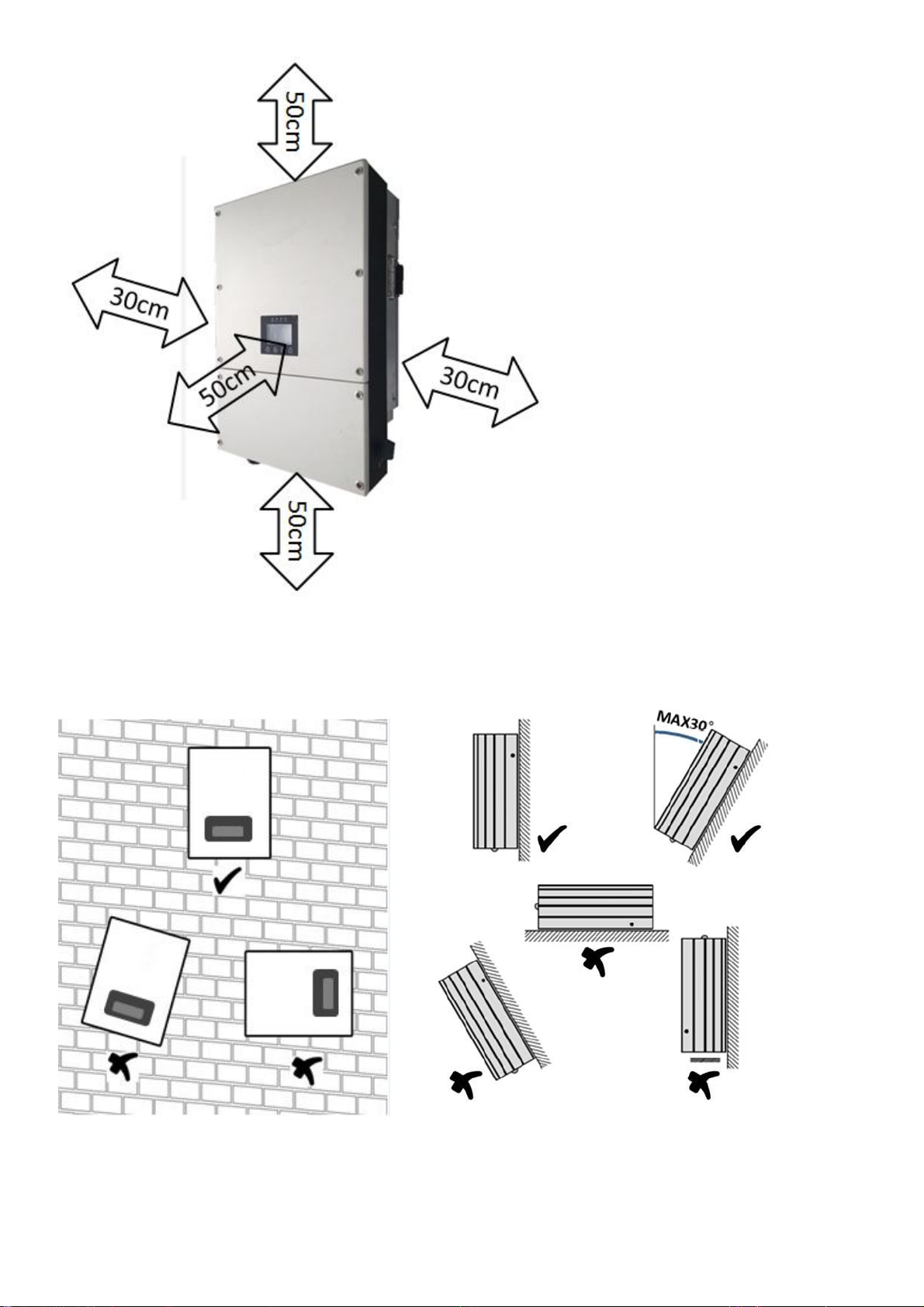 50cm

30cm

50cm

30cm

50cm

MAX30°