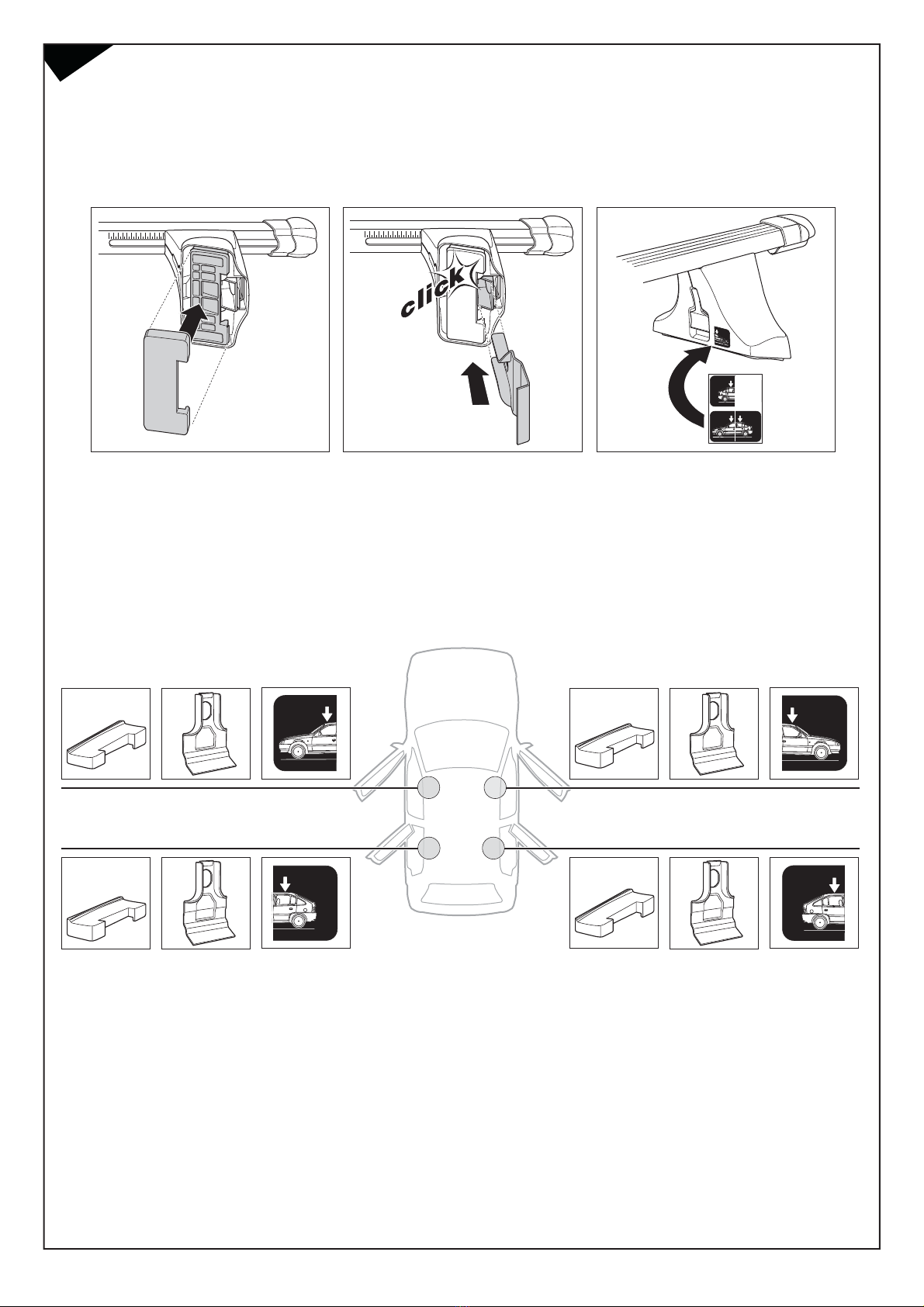 click