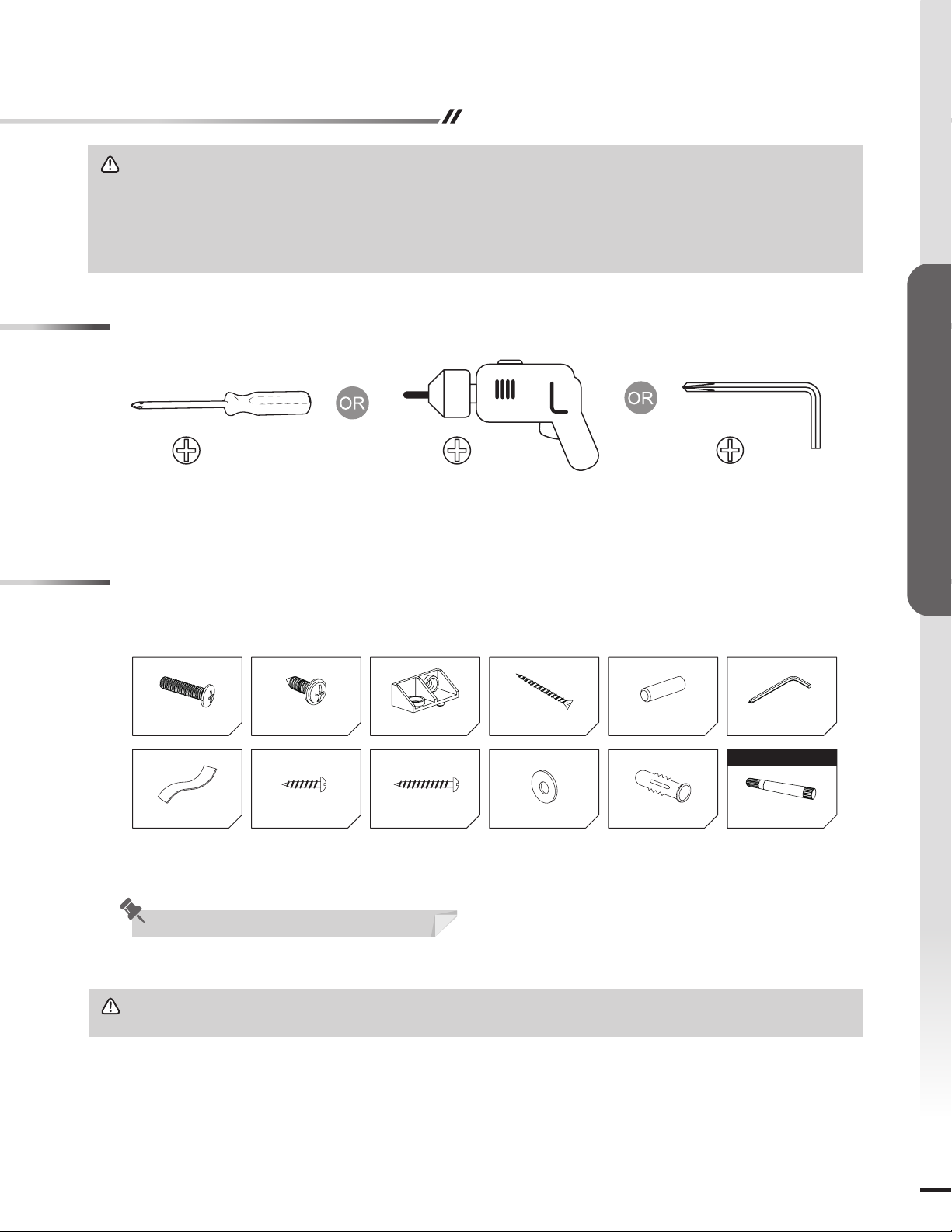 OR

OR