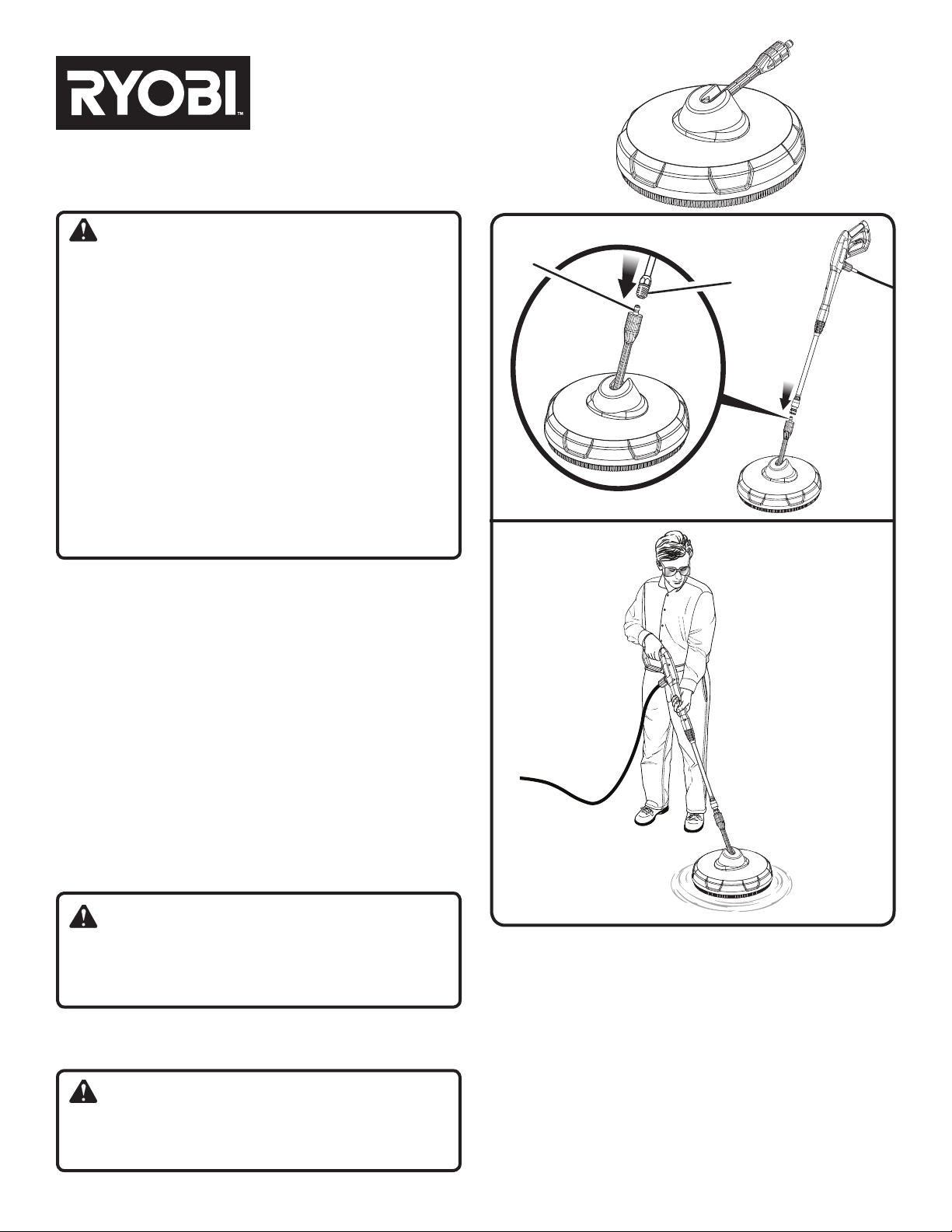 RYOBI™