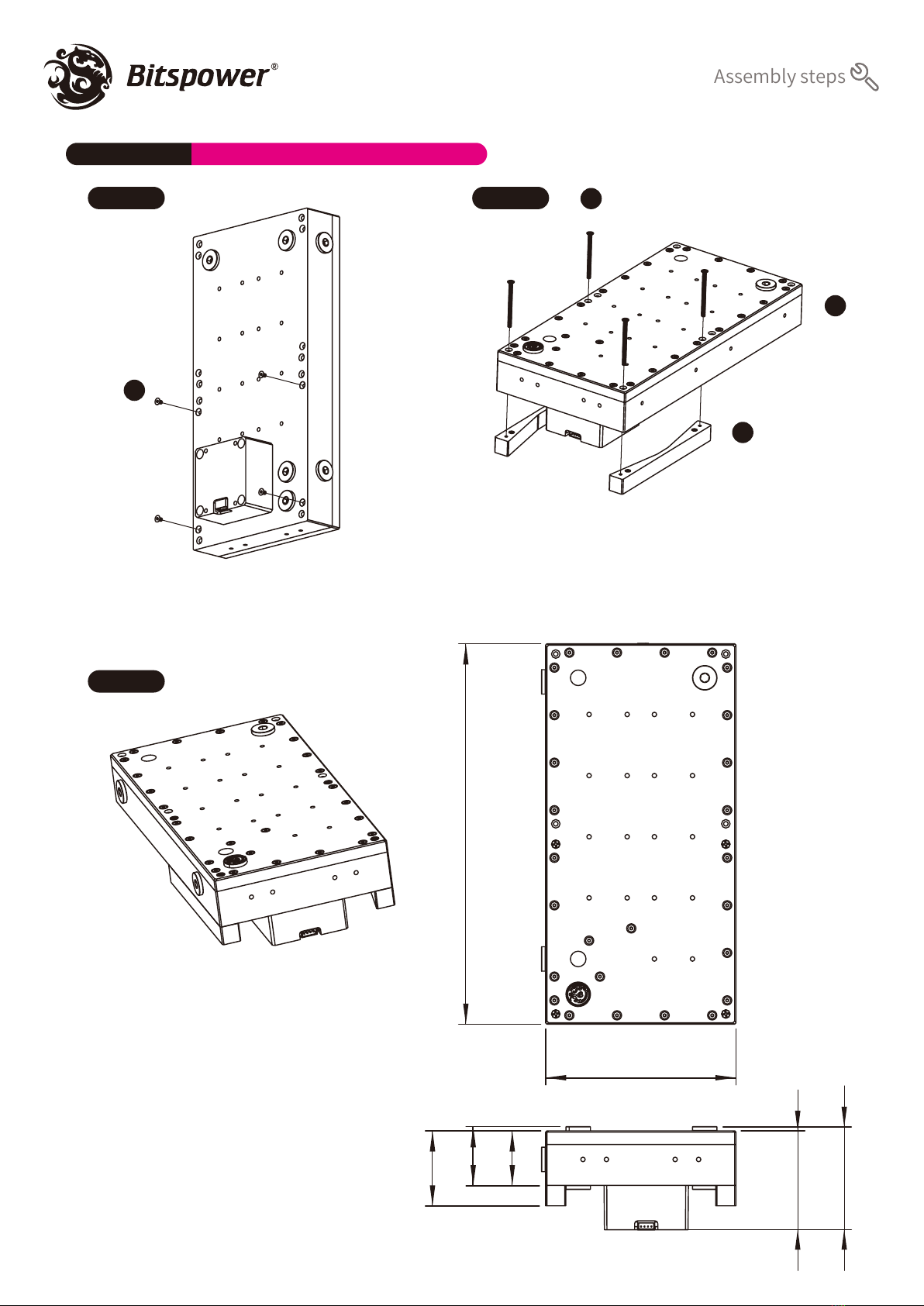 Bitspower®

Assembly steps