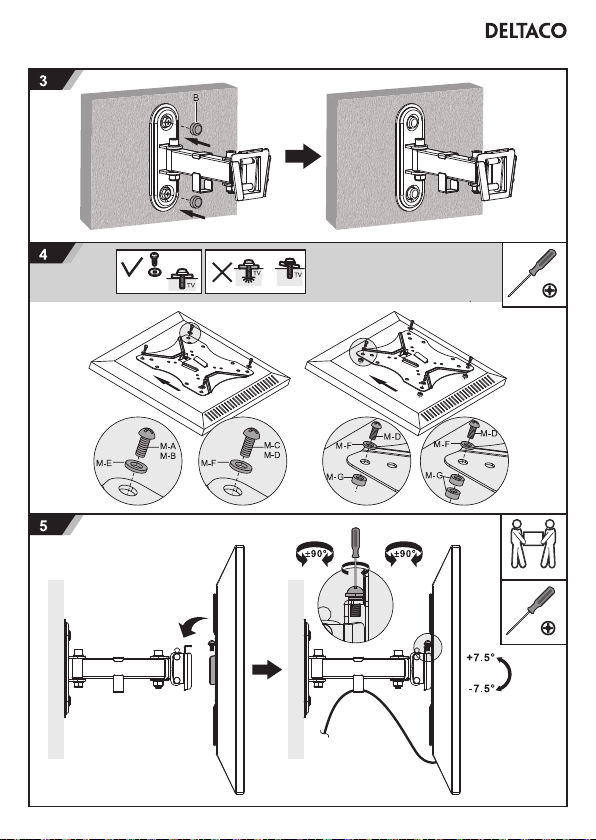 DELTACO

3

B

4

TV

TV

TV

M-A
M-B
M-E

M-C
M-D
M-F

M-D
M-F
M-G

M-D
M-F
M-G

5

±90°

±90°

+7.5°

-7.5°