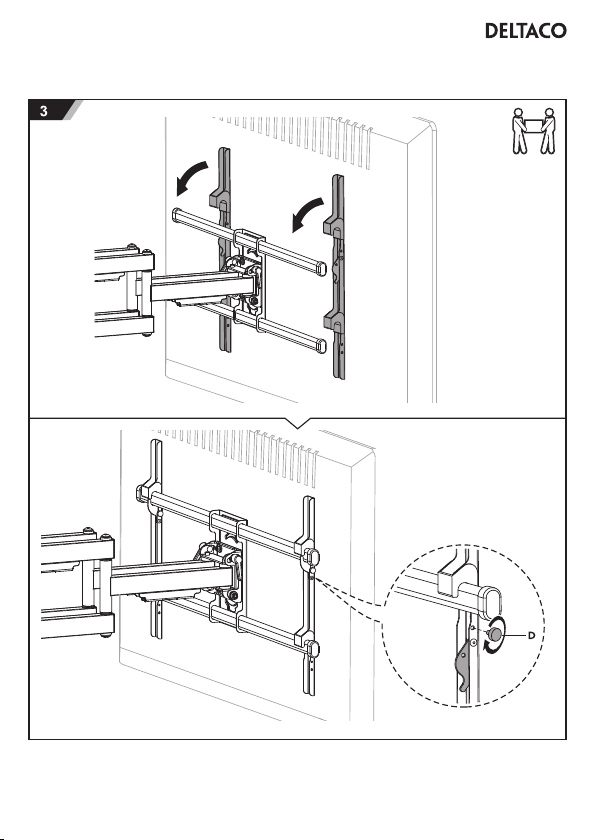 DELTACO

3

D