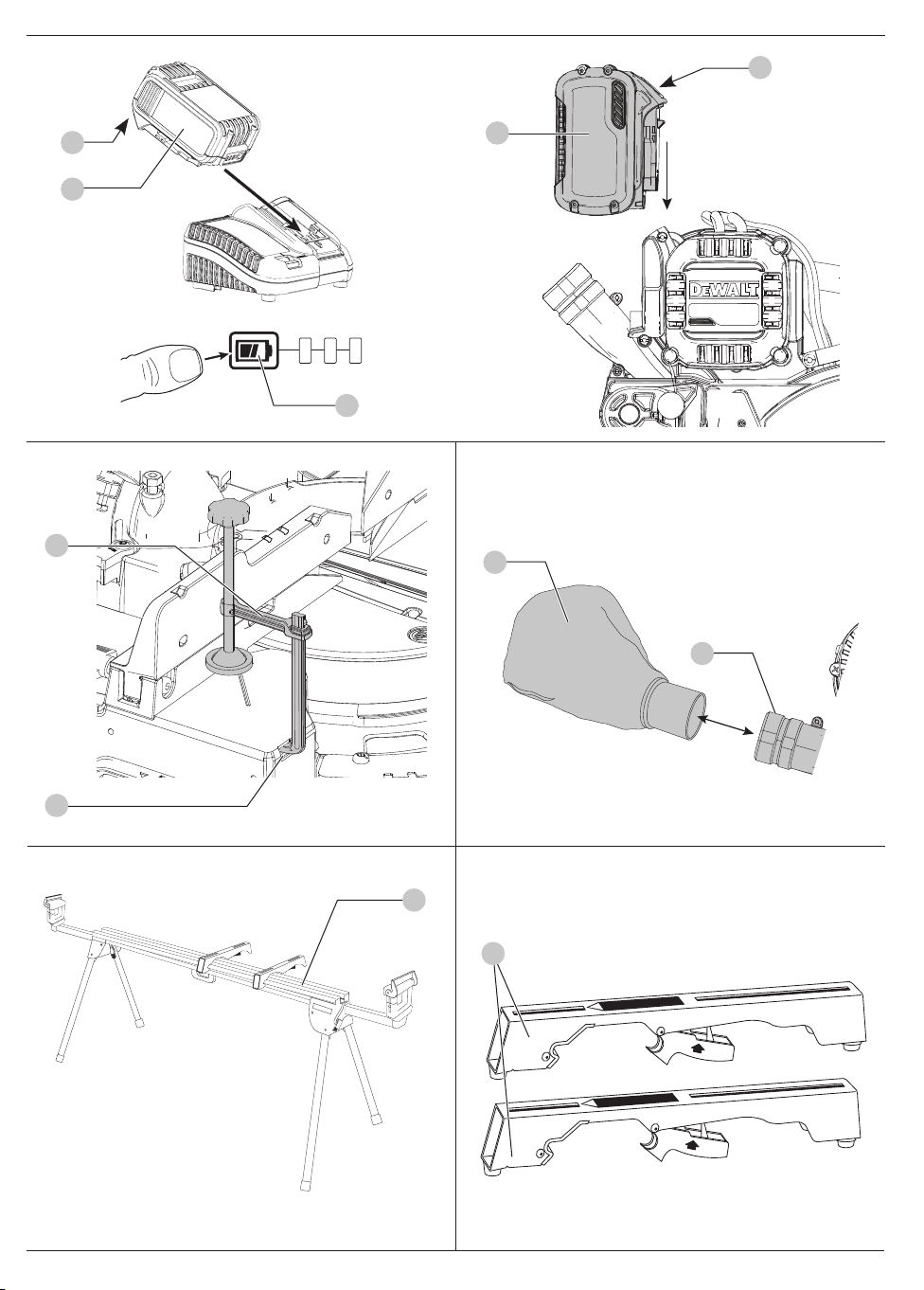 DEWALT