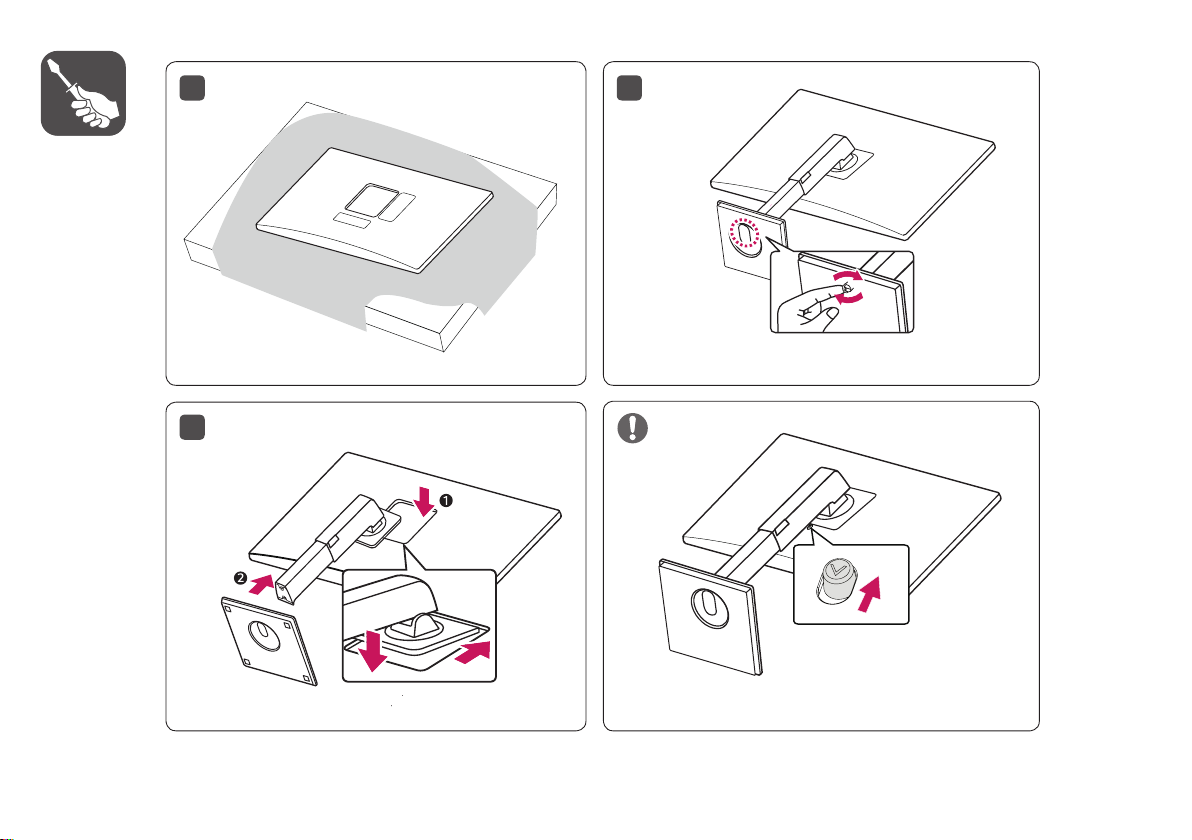 ❶

❷