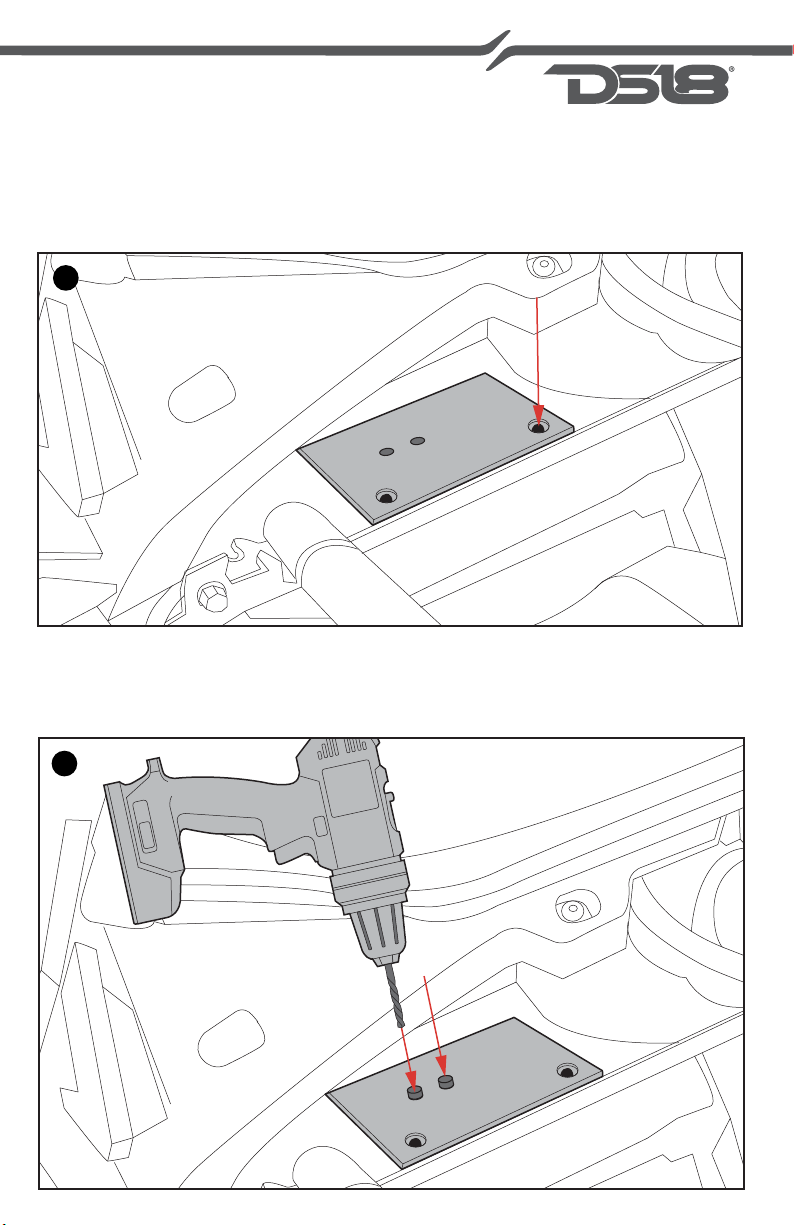 DS18®