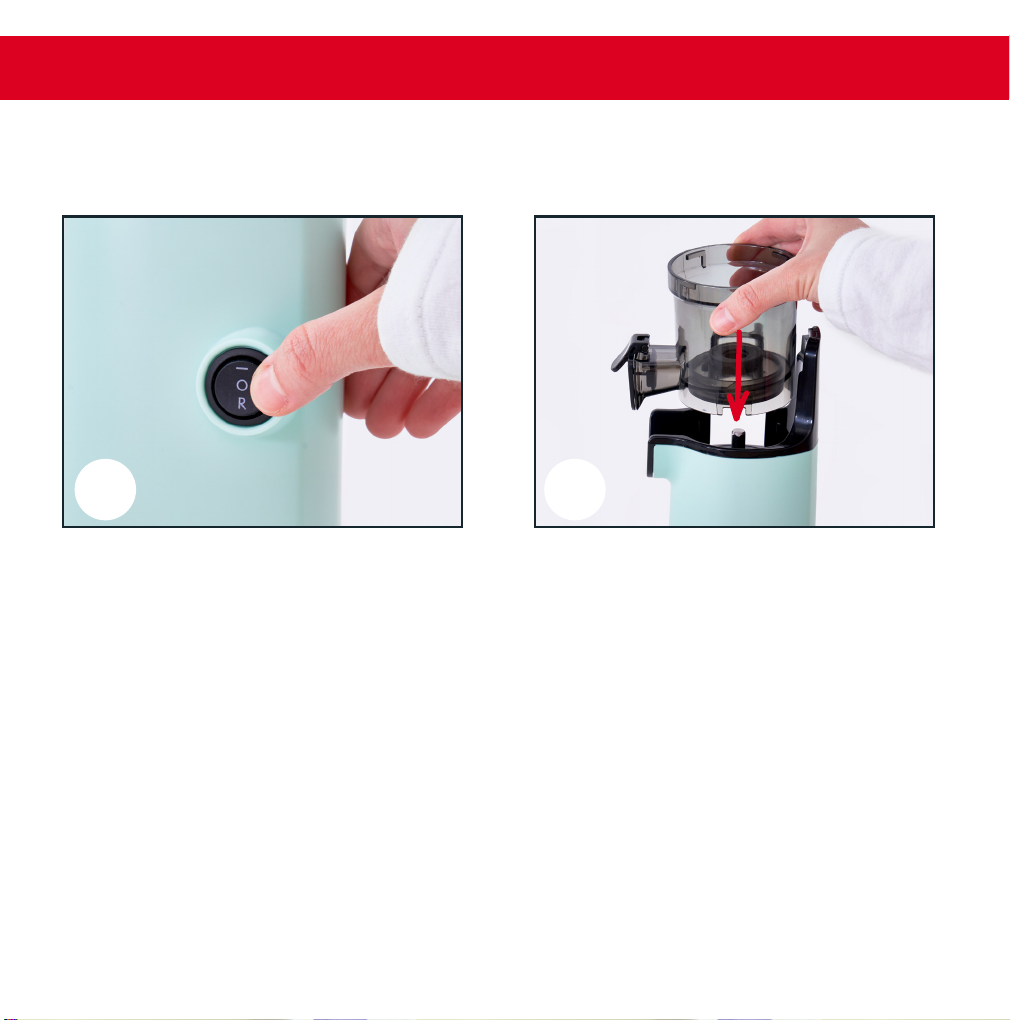 I
O
R