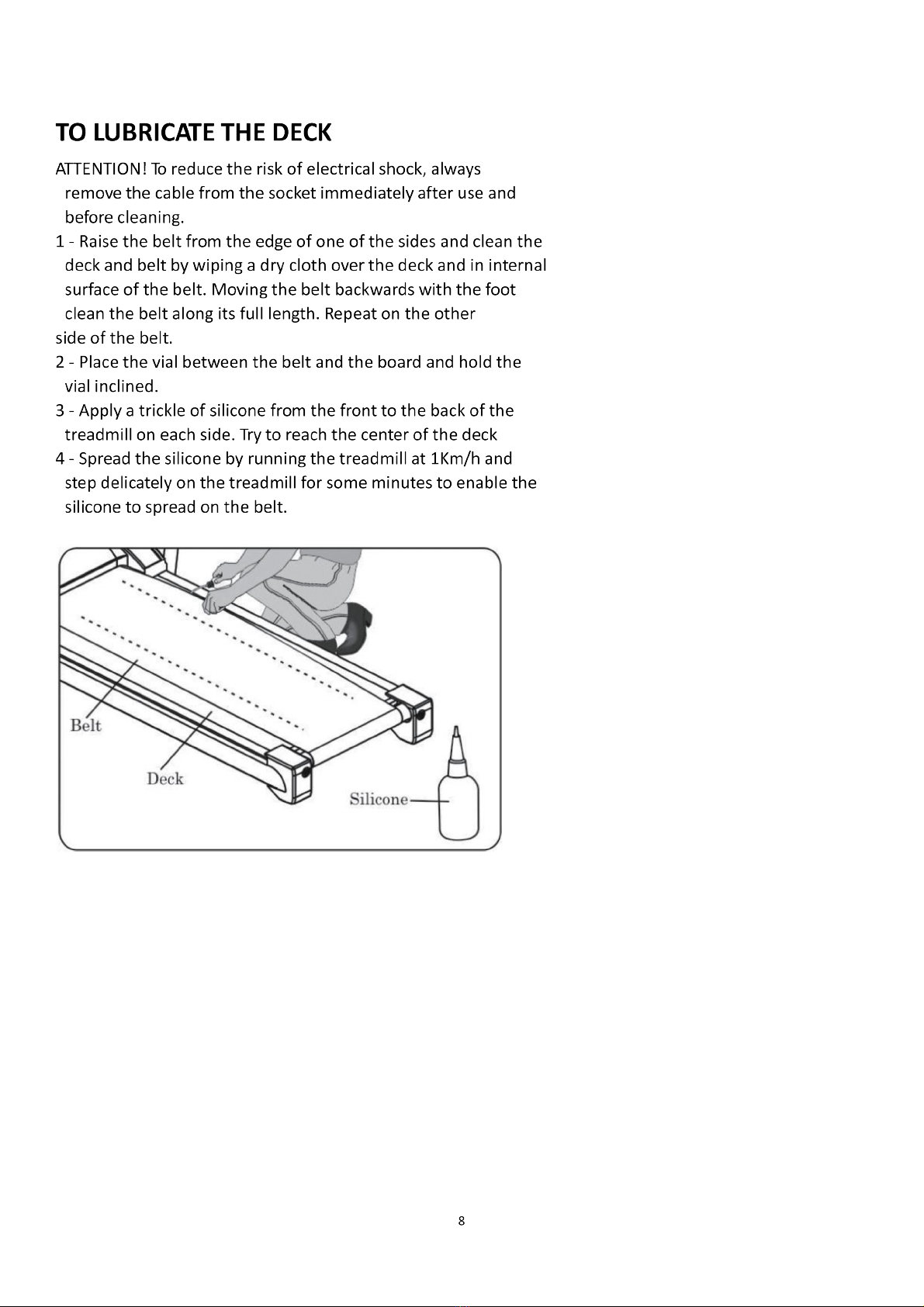 TO LUBRICATE THE DECK

ATTENTION! To reduce the risk of electrical shock, always remove the cable from the socket immediately after use and before cleaning.

1 - Raise the belt from the edge of one of the sides and clean the deck and belt by wiping a dry cloth over the deck and in internal surface of the belt. Moving the belt backwards with the foot clean the belt along its full length. Repeat on the other side of the belt.

2 - Place the vial between the belt and the board and hold the vial inclined.

3 - Apply a trickle of silicone from the front to the back of the treadmill on each side. Try to reach the center of the deck

4 - Spread the silicone by running the treadmill at 1Km/h and step delicately on the treadmill for some minutes to enable the silicone to spread on the belt.

Belt

Deck

Silicone

8