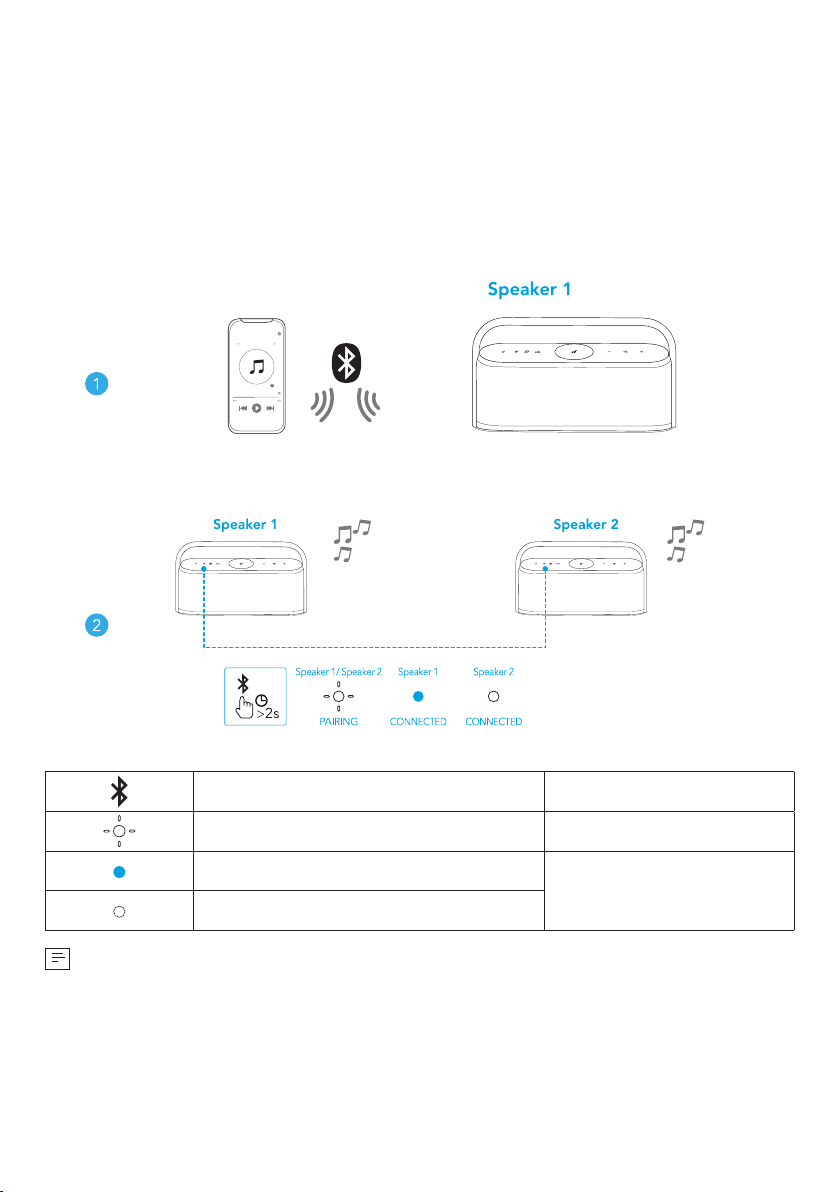 Speaker 1

1

Speaker 1

Speaker 2

2

>2s

Speaker 1 / Speaker 2

PAIRING

Speaker 1

CONNECTED

Speaker 2

CONNECTED