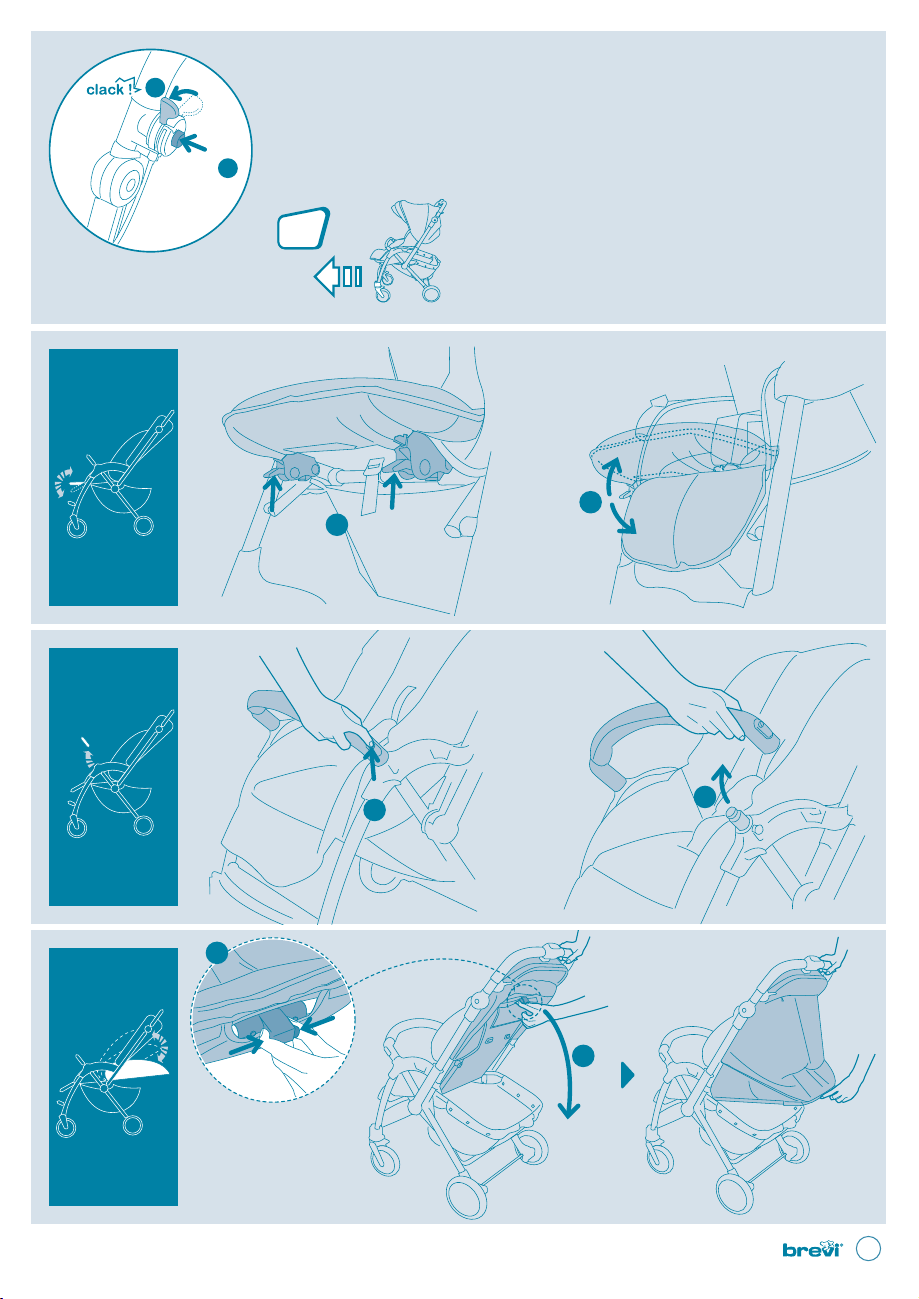 clack !

brevi