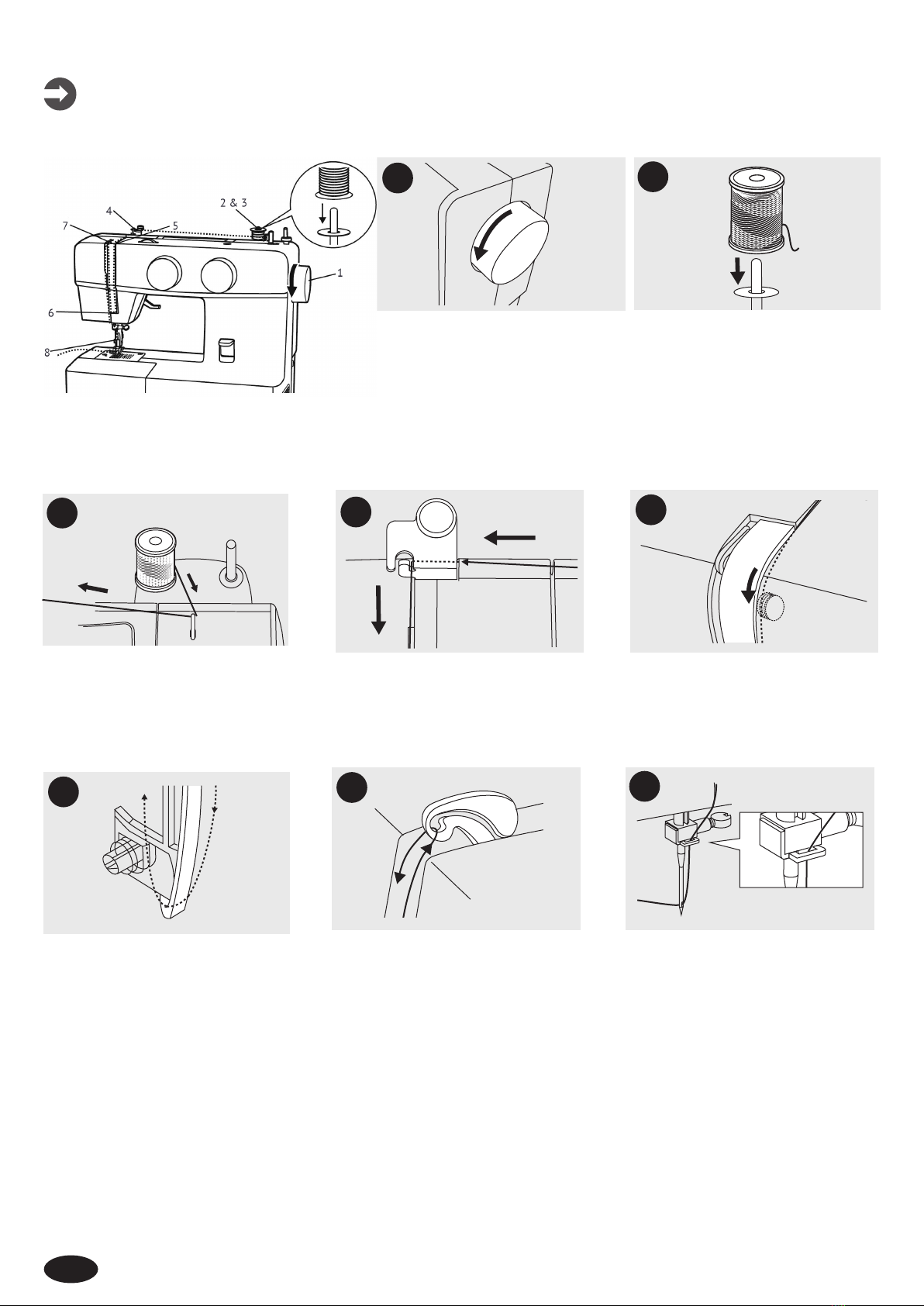 4
2 & 3
7
5
1
6
8