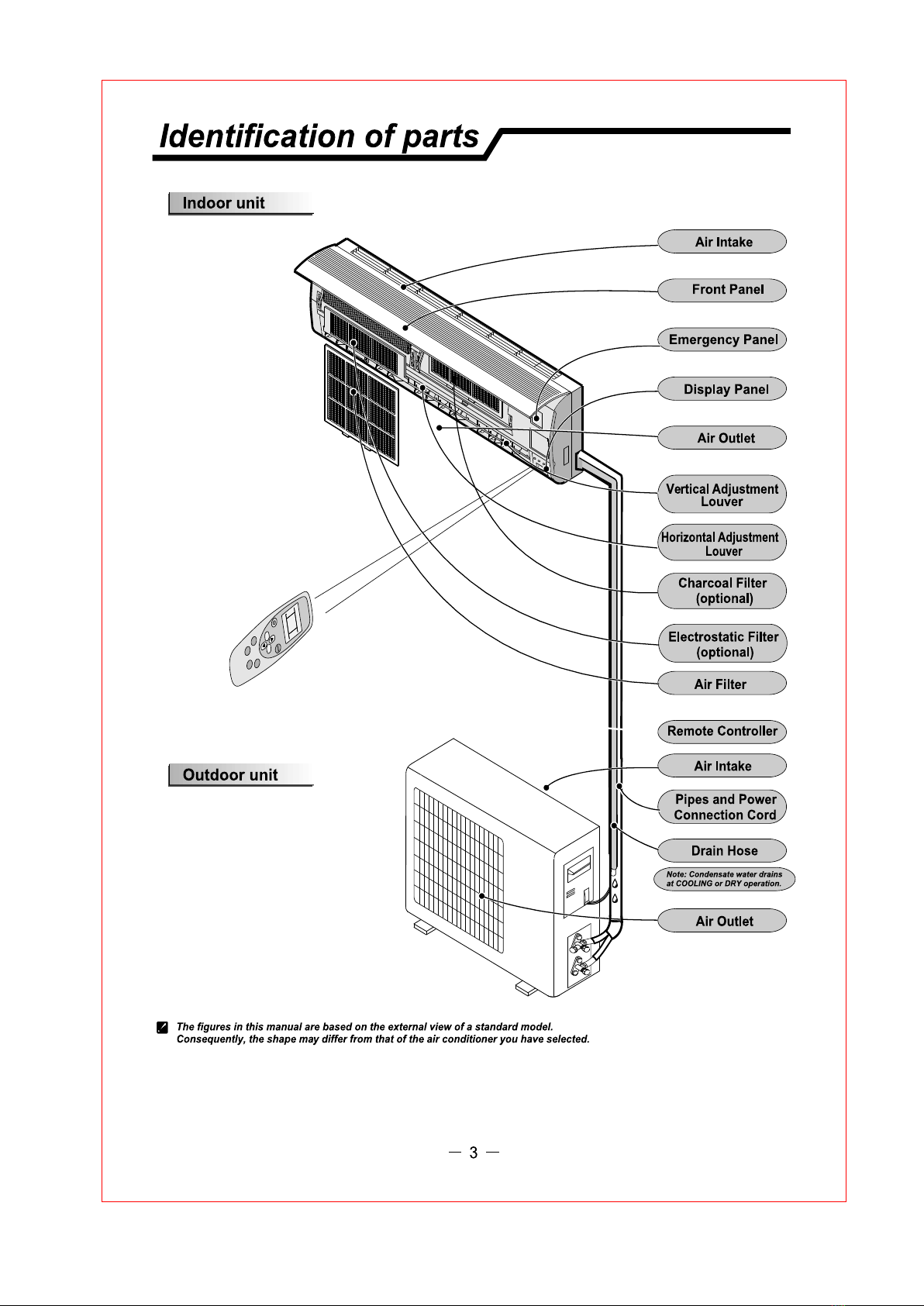 Identification of parts

Indoor unit

Air Intake

Front Panel

Emergency Panel

Display Panel

Air Outlet

Vertical Adjustment Louver

Horizontal Adjustment Louver

Charcoal Filter (optional)

Electrostatic Filter (optional)

Air Filter

Remote Controller

Outdoor unit

Air Intake

Pipes and Power Connection Cord

Drain Hose

Note: Condensate water drains at COOLING or DRY operation.

Air Outlet

The figures in this manual are based on the external view of a standard model. Consequently, the shape may differ from that of the air conditioner you have selected.

— 3 —