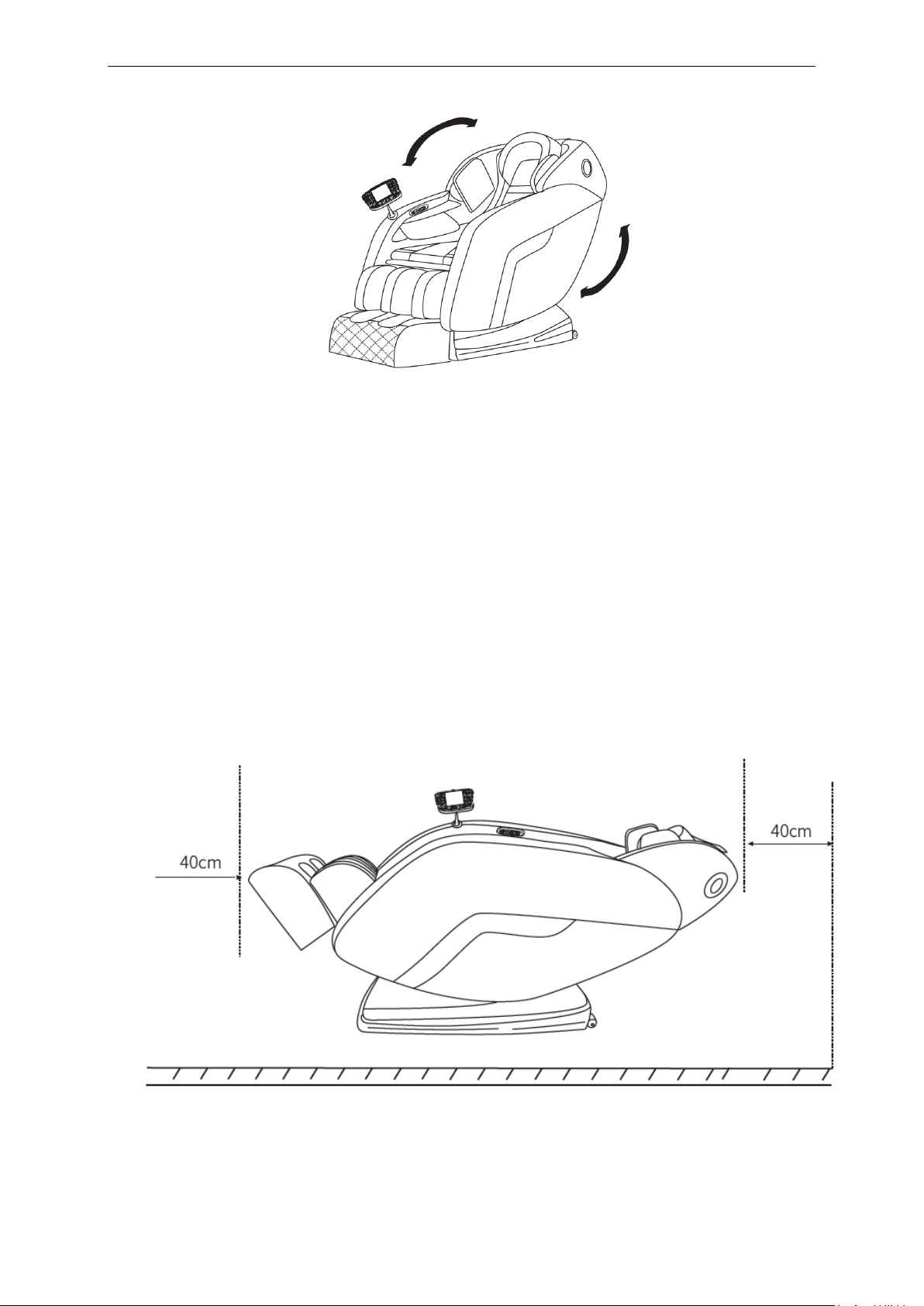 40cm

40cm