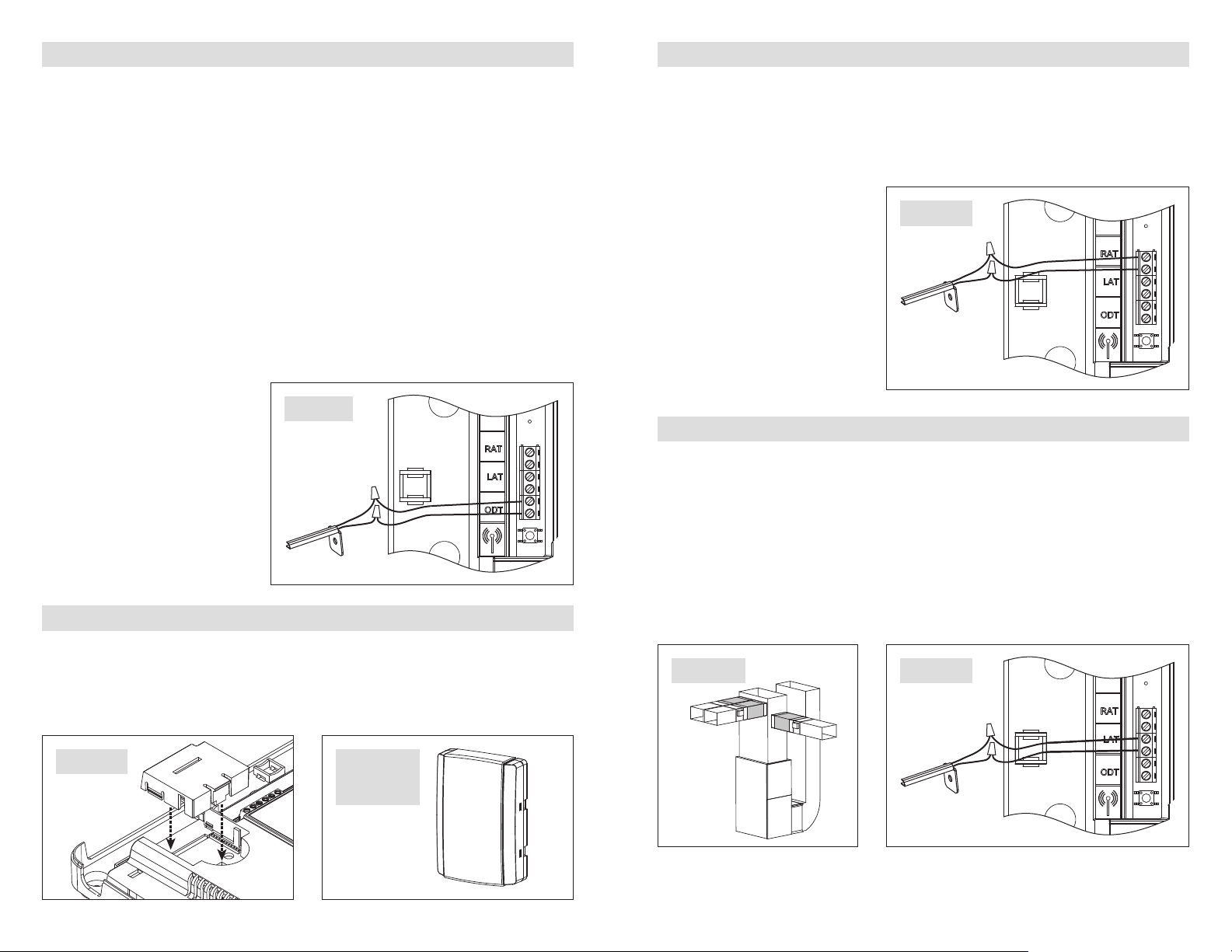 RAT
LAT
ODT

RAT
LAT
ODT

RAT
LAT
ODT