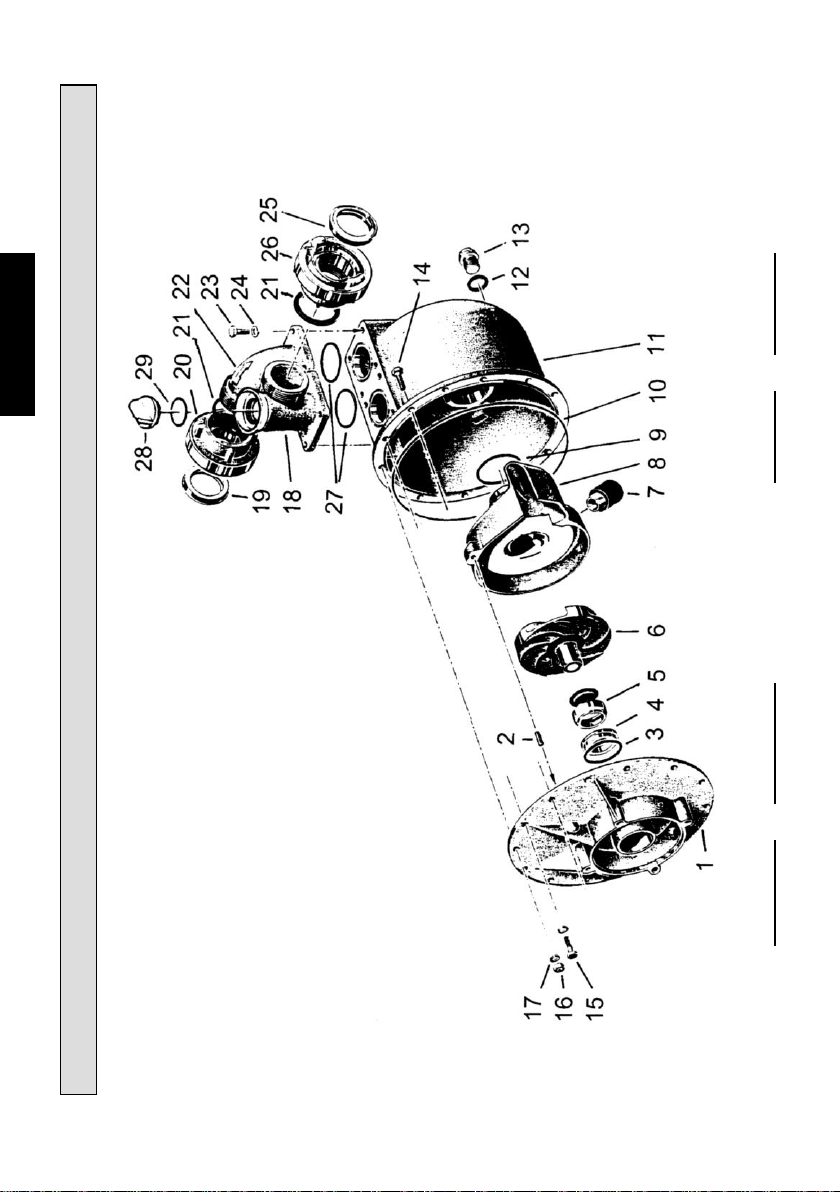 28
29
20
21
22
23
24
21
26
25
19
18
27
14
13
12
11
10
9
8
7
6
5
4
3
2
1
17
16
15