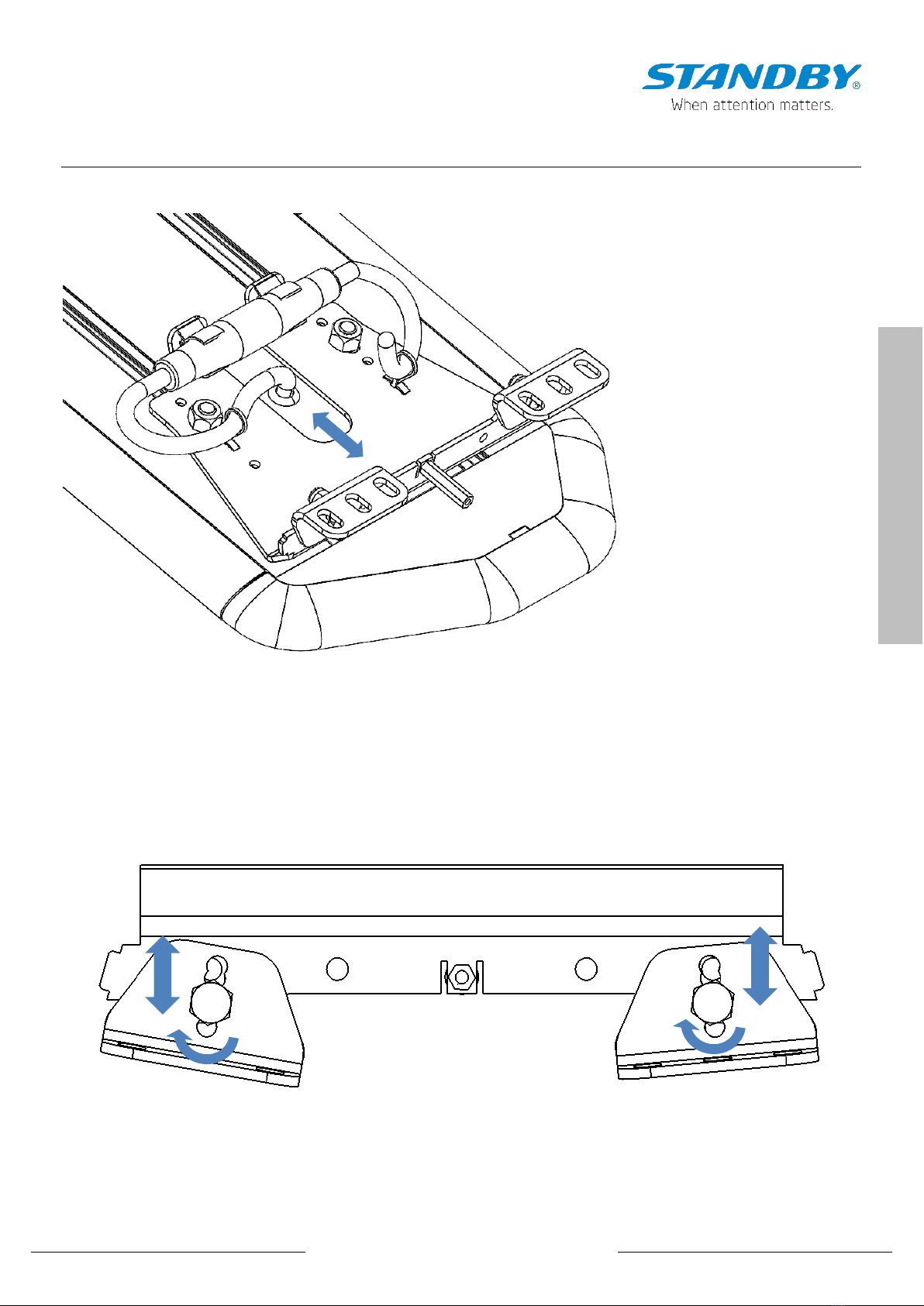 STANDBY®
When attention matters.