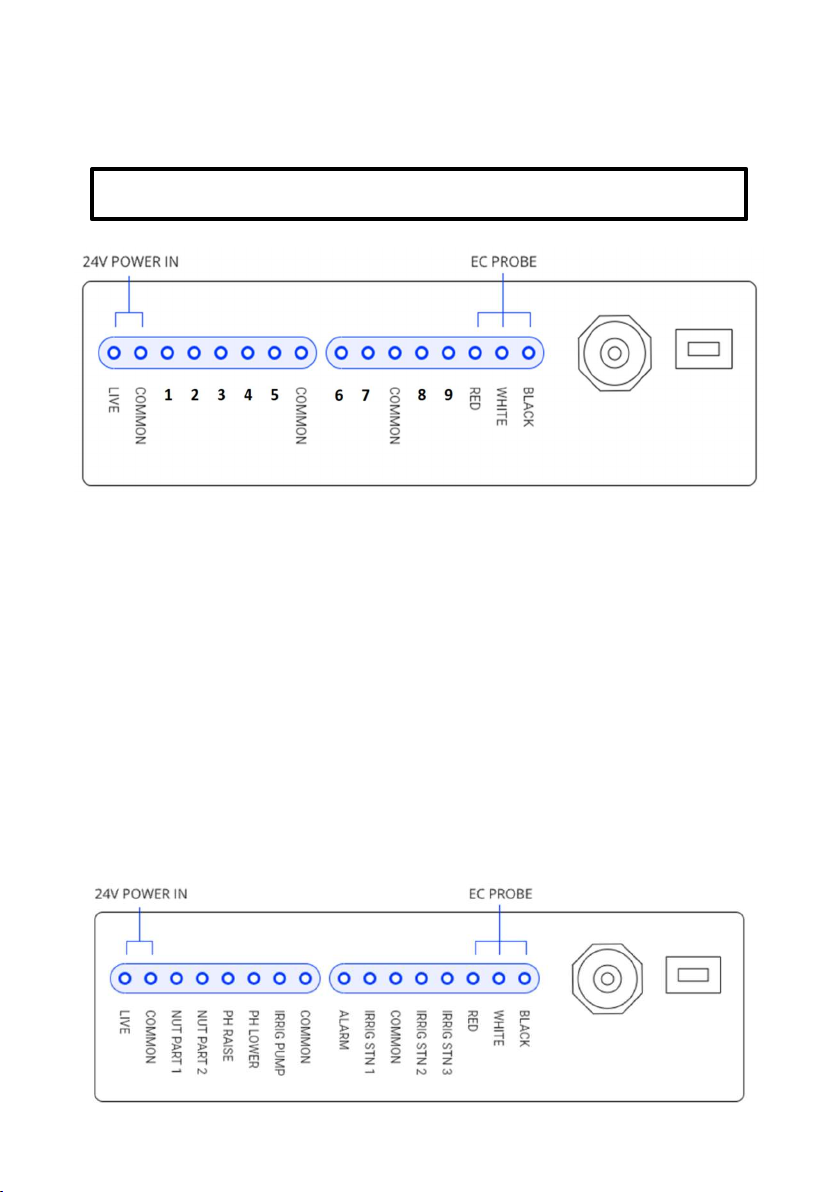 24V POWER IN

EC PROBE

LIVE

COMMON

1

2

3

4

5

COMMON

6

7

COMMON

8

9

RED

WHITE

BLACK

24V POWER IN

EC PROBE

LIVE

COMMON

NUT PART 1

NUT PART 2

PH RAISE

PH LOWER

IRRIG PUMP

COMMON

ALARM

IRRIG STN 1

COMMON

IRRIG STN 2

IRRIG STN 3

RED

WHITE

BLACK